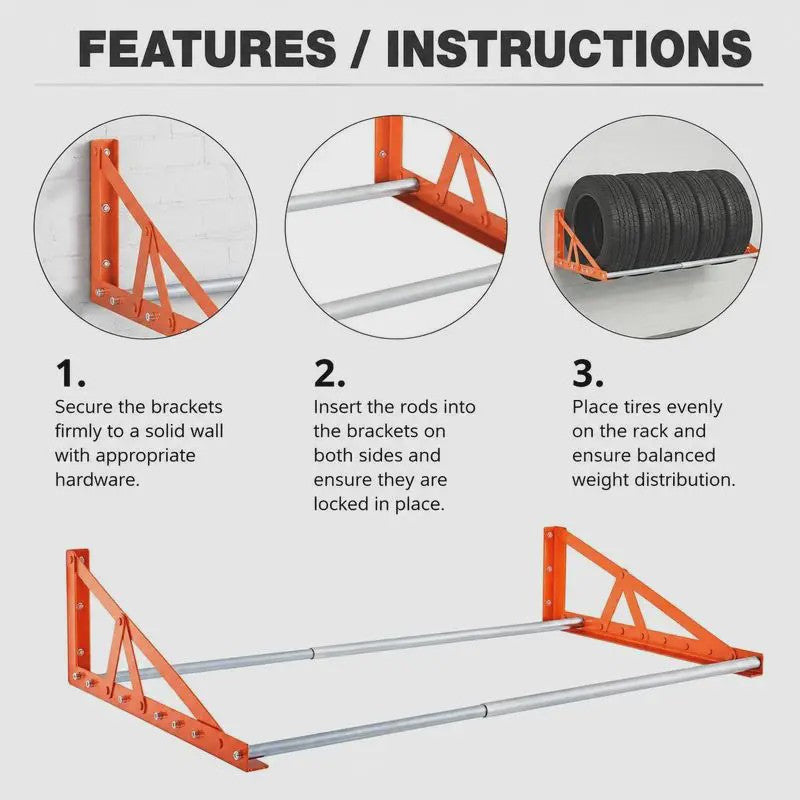 FEATURES / INSTRUCTIONS

1.
Secure the brackets firmly to a solid wall with appropriate hardware.

2.
Insert the rods into the brackets on both sides and ensure they are locked in place.

3.
Place tires evenly on the rack and ensure balanced weight distribution.