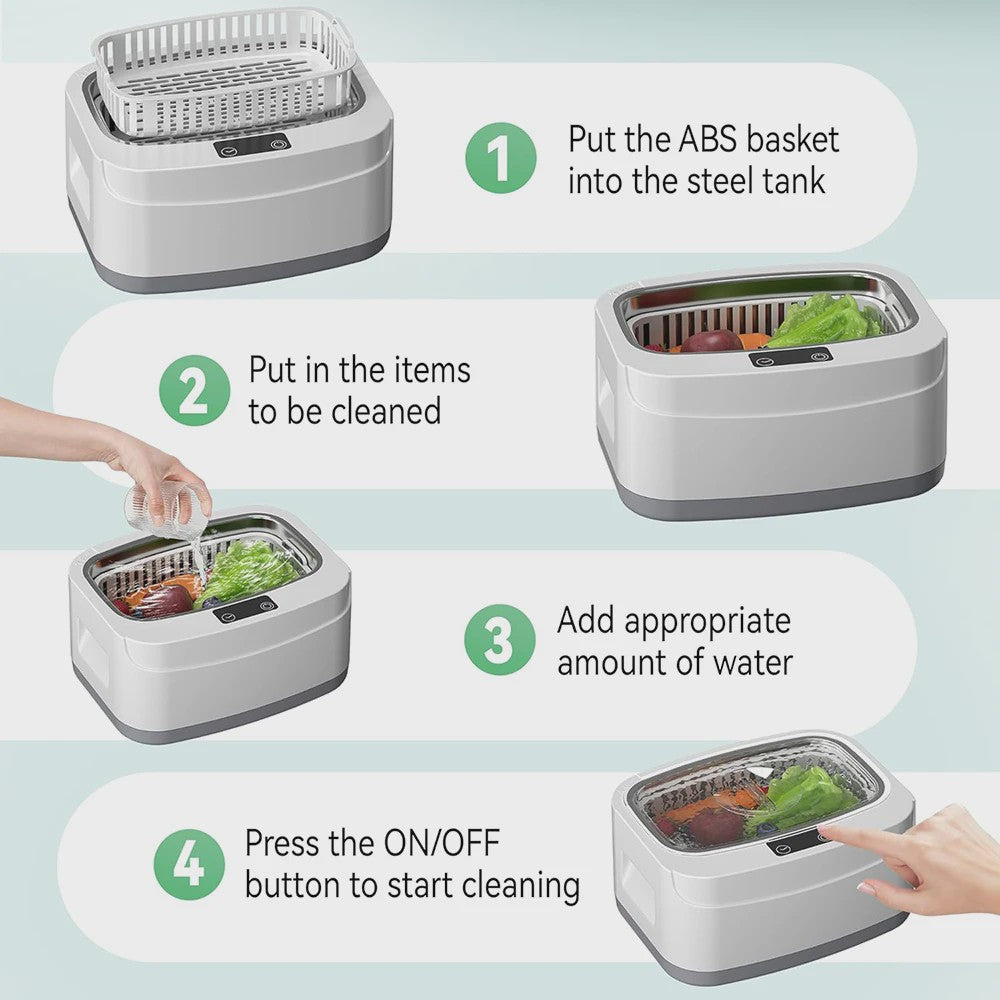 1 Put the ABS basket into the steel tank

2 Put in the items to be cleaned

3 Add appropriate amount of water

4 Press the ON/OFF button to start cleaning