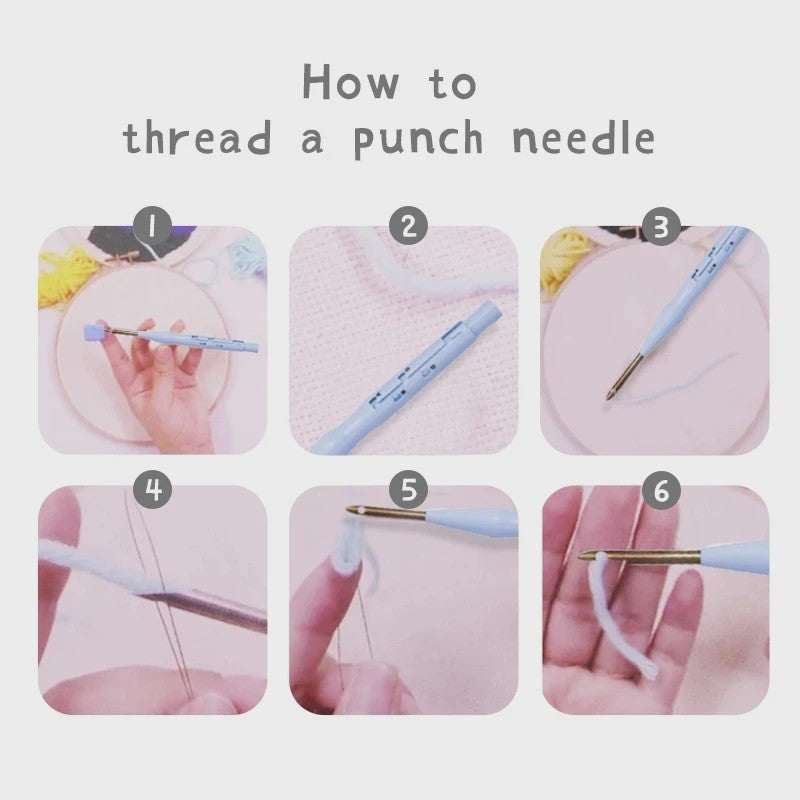 How to
thread a punch needle

1

2

3

4

5

6