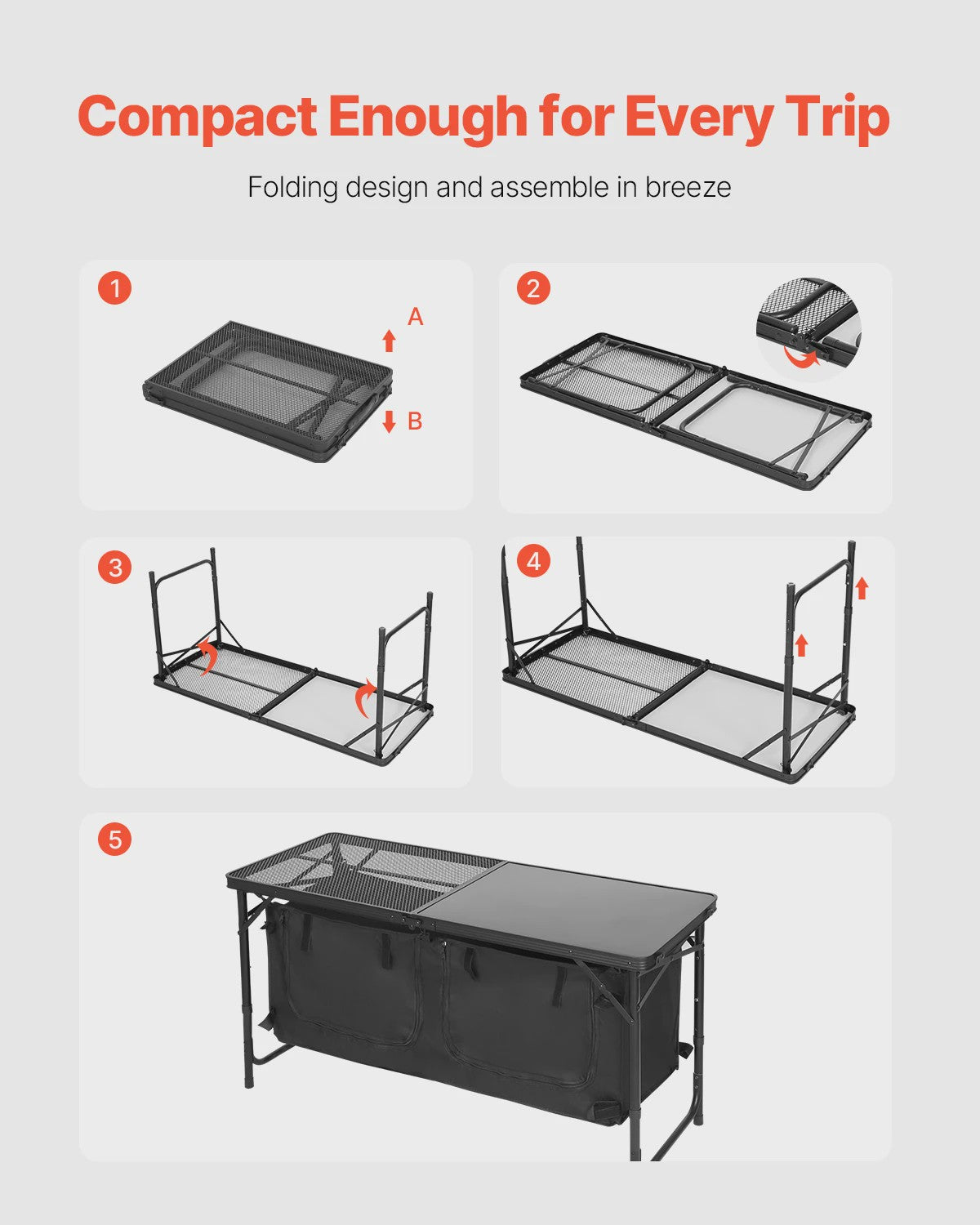 Compact Enough for Every Trip

Folding design and assemble in breeze

1

A

B

2

3

4

5