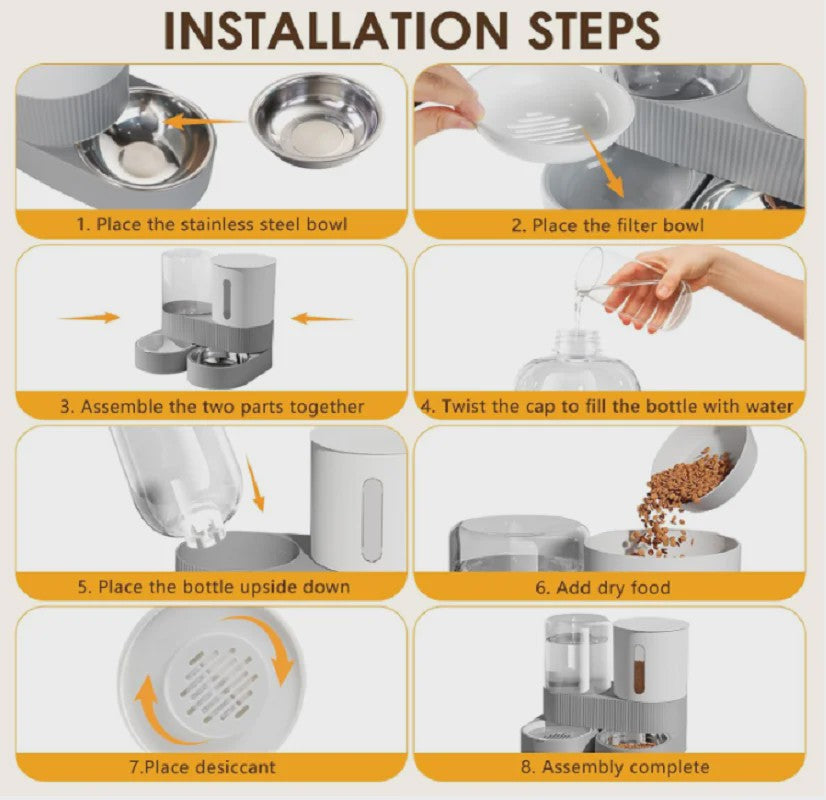 INSTALLATION STEPS

1. Place the stainless steel bowl

2. Place the filter bowl

3. Assemble the two parts together

4. Twist the cap to fill the bottle with water

5. Place the bottle upside down

6. Add dry food

7.Place desiccant

8. Assembly complete