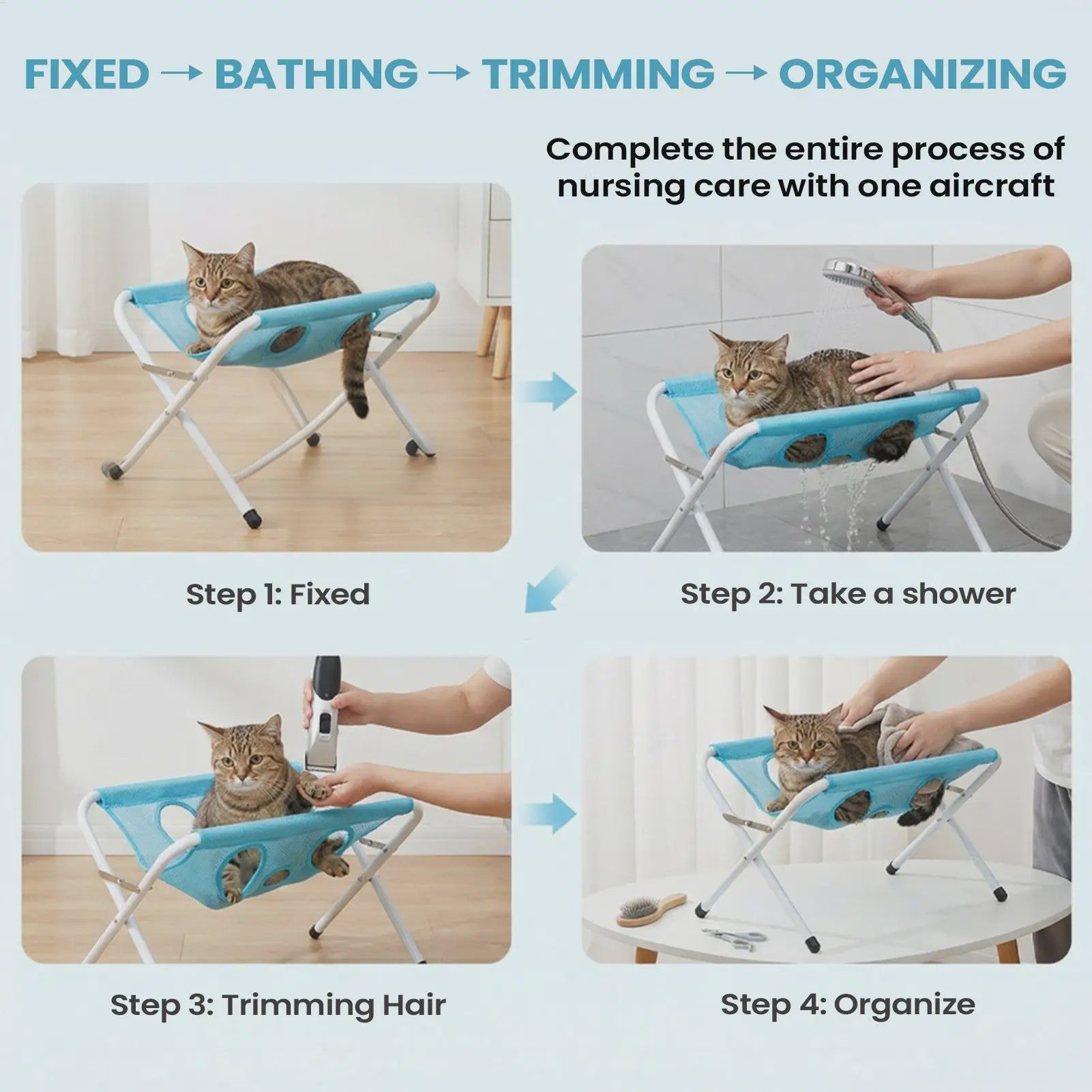 FIXED → BATHING → TRIMMING → ORGANIZING

Complete the entire process of nursing care with one aircraft

Step 1: Fixed

Step 2: Take a shower

Step 3: Trimming Hair

Step 4: Organize