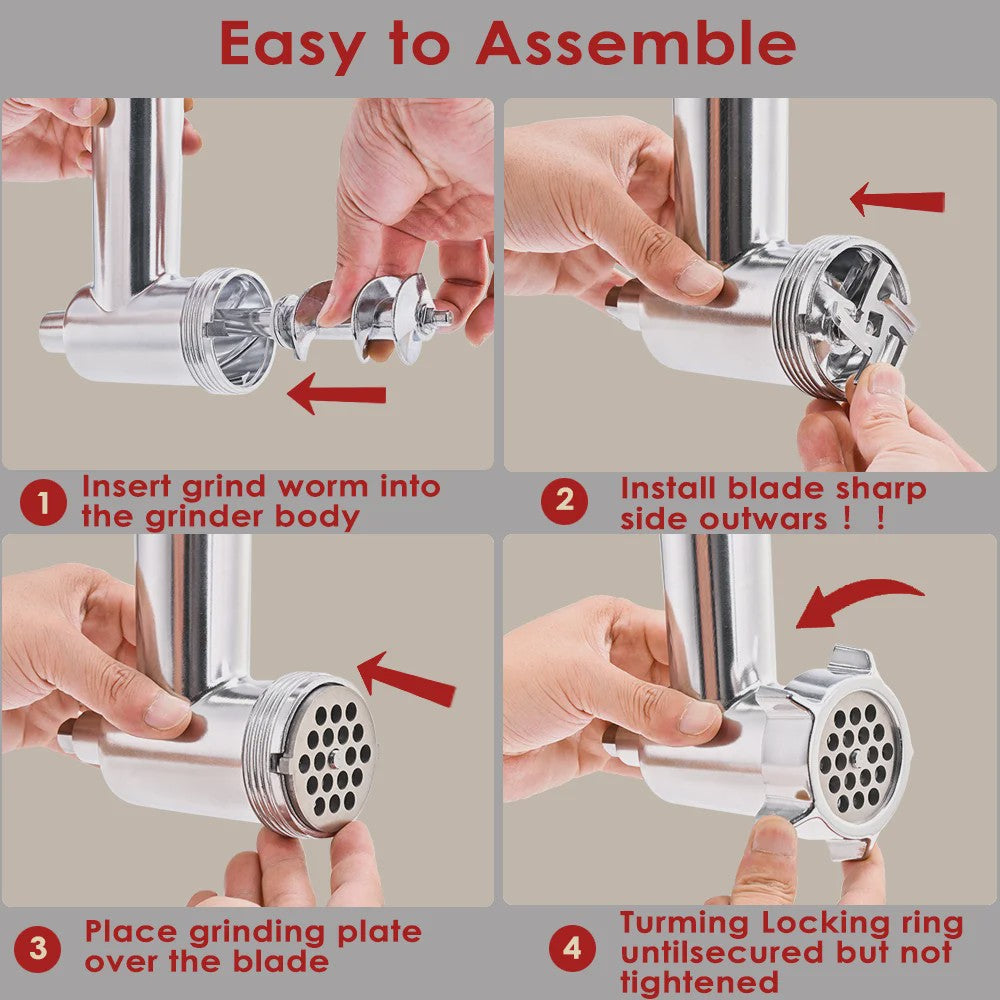 Easy to Assemble

1 Insert grind worm into the grinder body

2 Install blade sharp side outwars ! !

3 Place grinding plate over the blade

4 Turming Locking ring untilsecured but not tightened