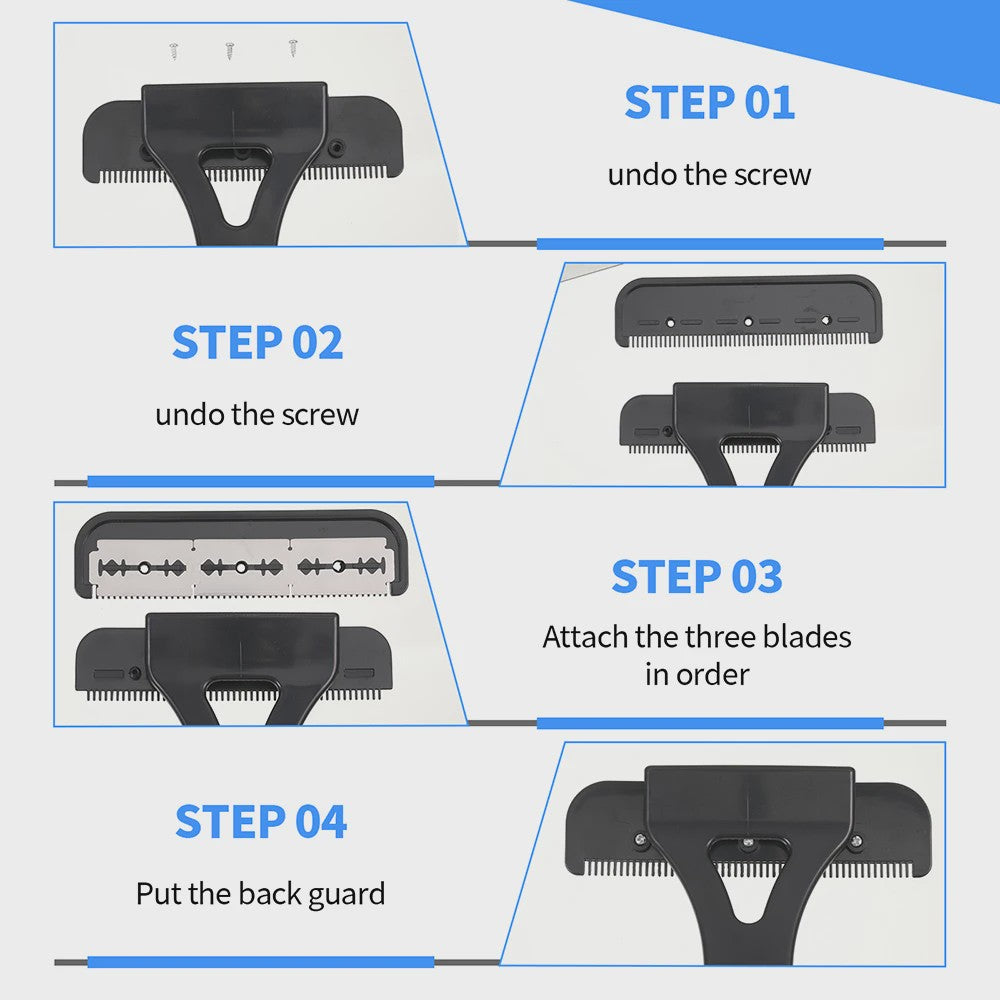 STEP 01
undo the screw

STEP 02
undo the screw

STEP 03
Attach the three blades in order

STEP 04
Put the back guard