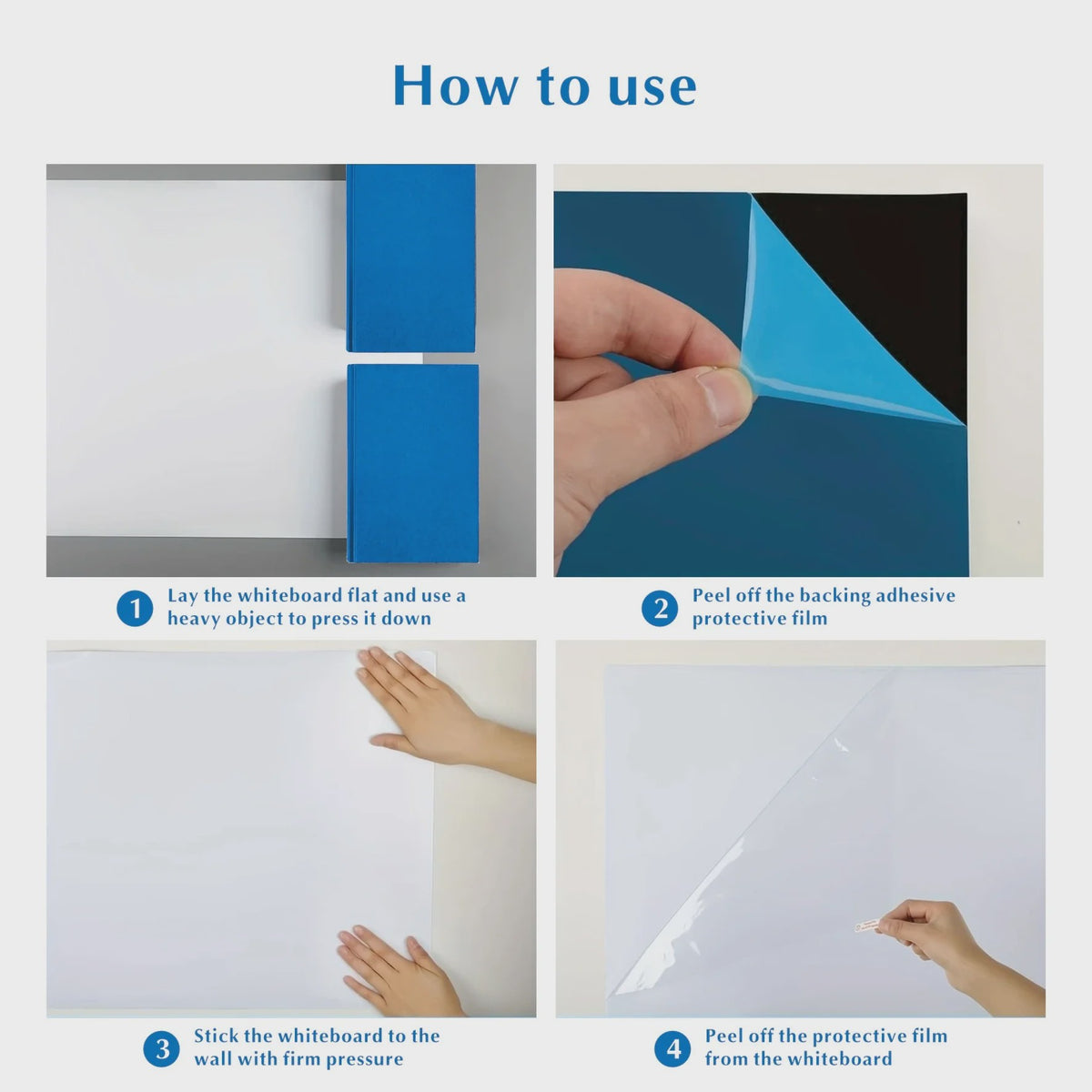 How to use

1 Lay the whiteboard flat and use a heavy object to press it down

2 Peel off the backing adhesive protective film

3 Stick the whiteboard to the wall with firm pressure

4 Peel off the protective film from the whiteboard