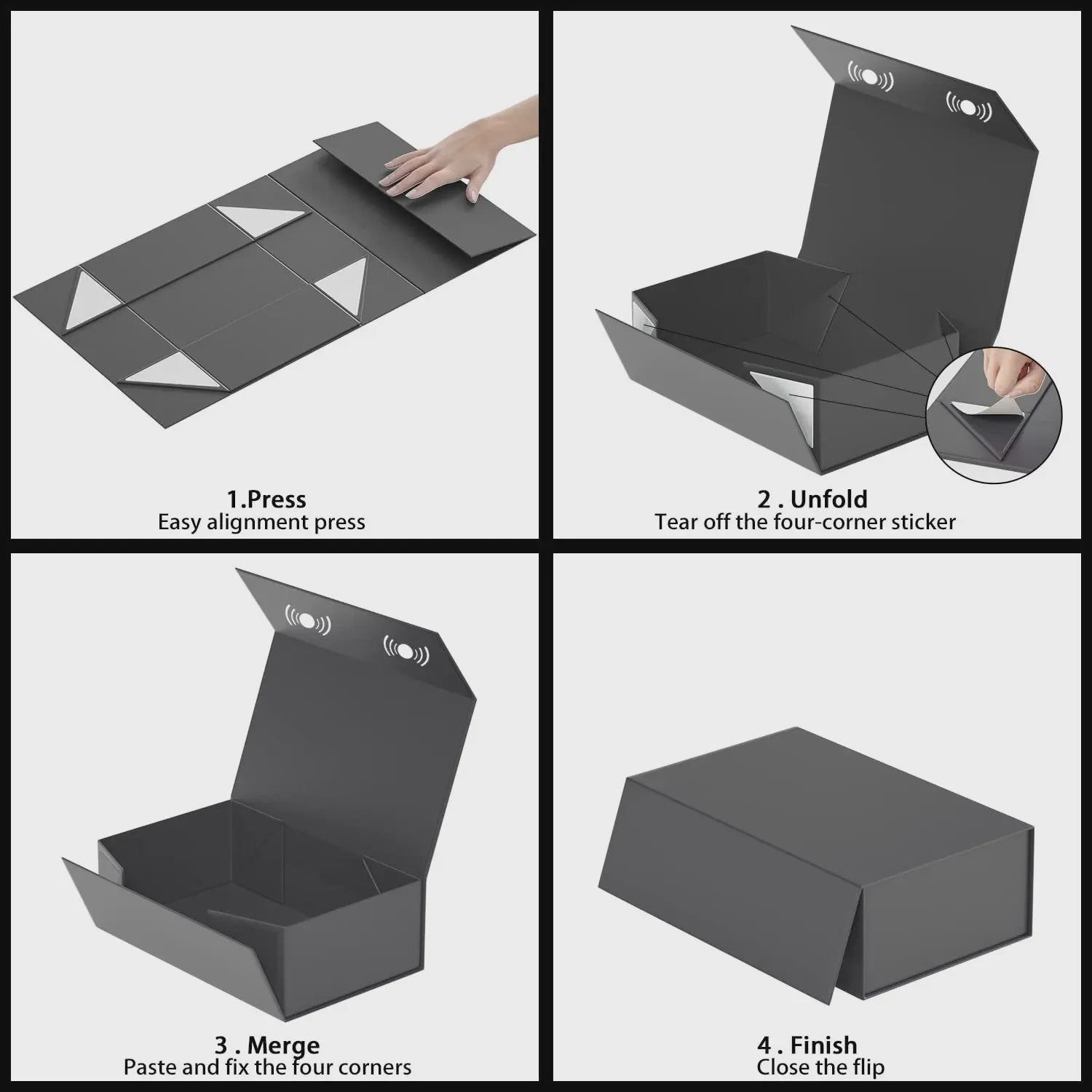 1.Press
Easy alignment press

2 . Unfold
Tear off the four-corner sticker

3 . Merge
Paste and fix the four corners

4 . Finish
Close the flip