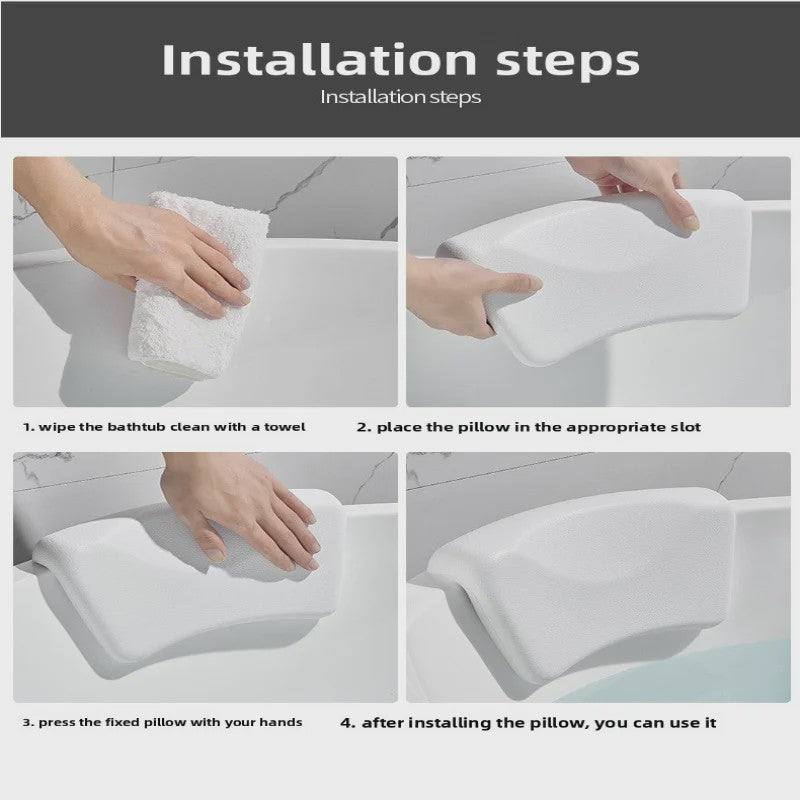 Installation steps
Installation steps

1. wipe the bathtub clean with a towel

2. place the pillow in the appropriate slot

3. press the fixed pillow with your hands

4. after installing the pillow, you can use it