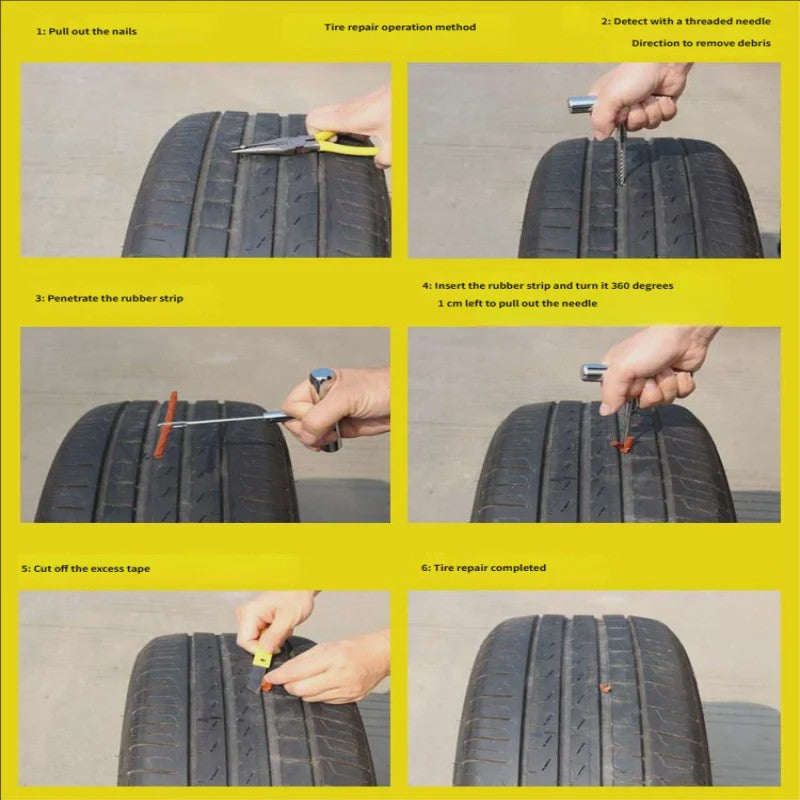 Tire repair operation method

1: Pull out the nails

2: Detect with a threaded needle
Direction to remove debris

3: Penetrate the rubber strip

4: Insert the rubber strip and turn it 360 degrees
1 cm left to pull out the needle

5: Cut off the excess tape

6: Tire repair completed