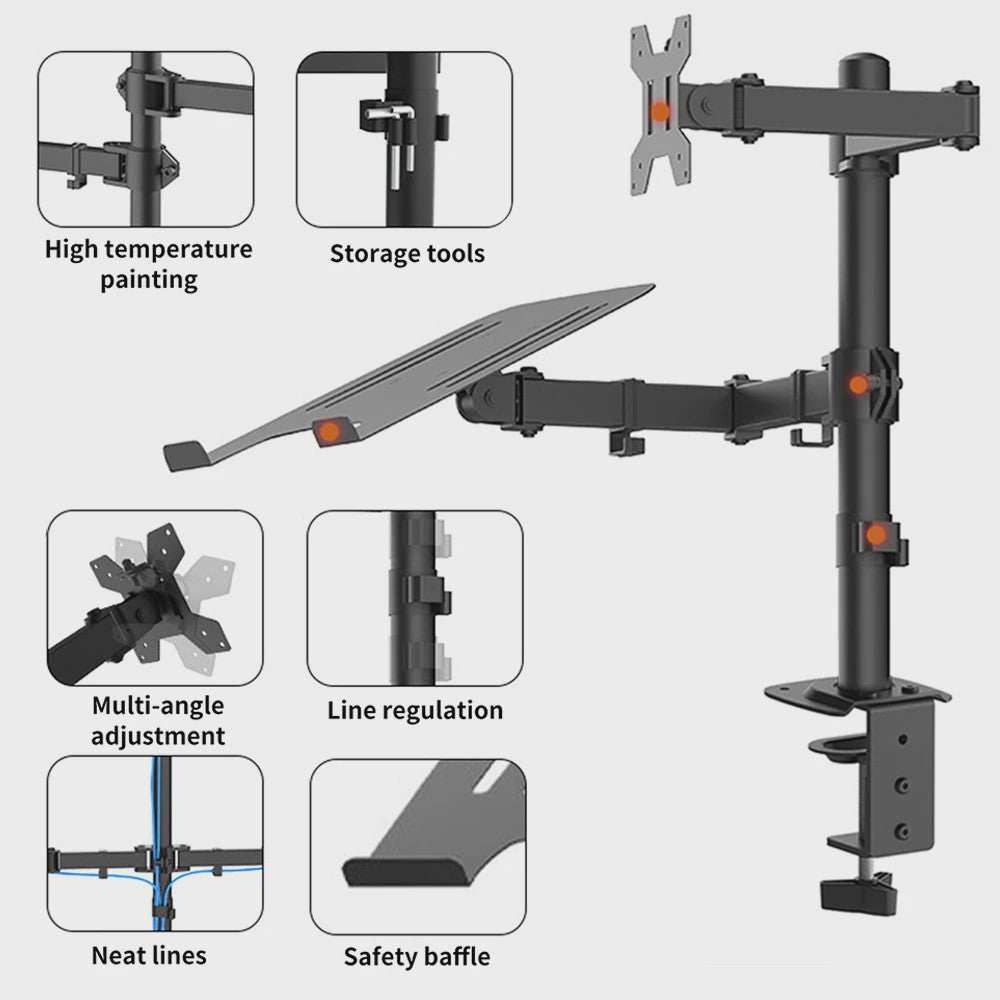 High temperature painting

Storage tools

Multi-angle adjustment

Line regulation

Neat lines

Safety baffle