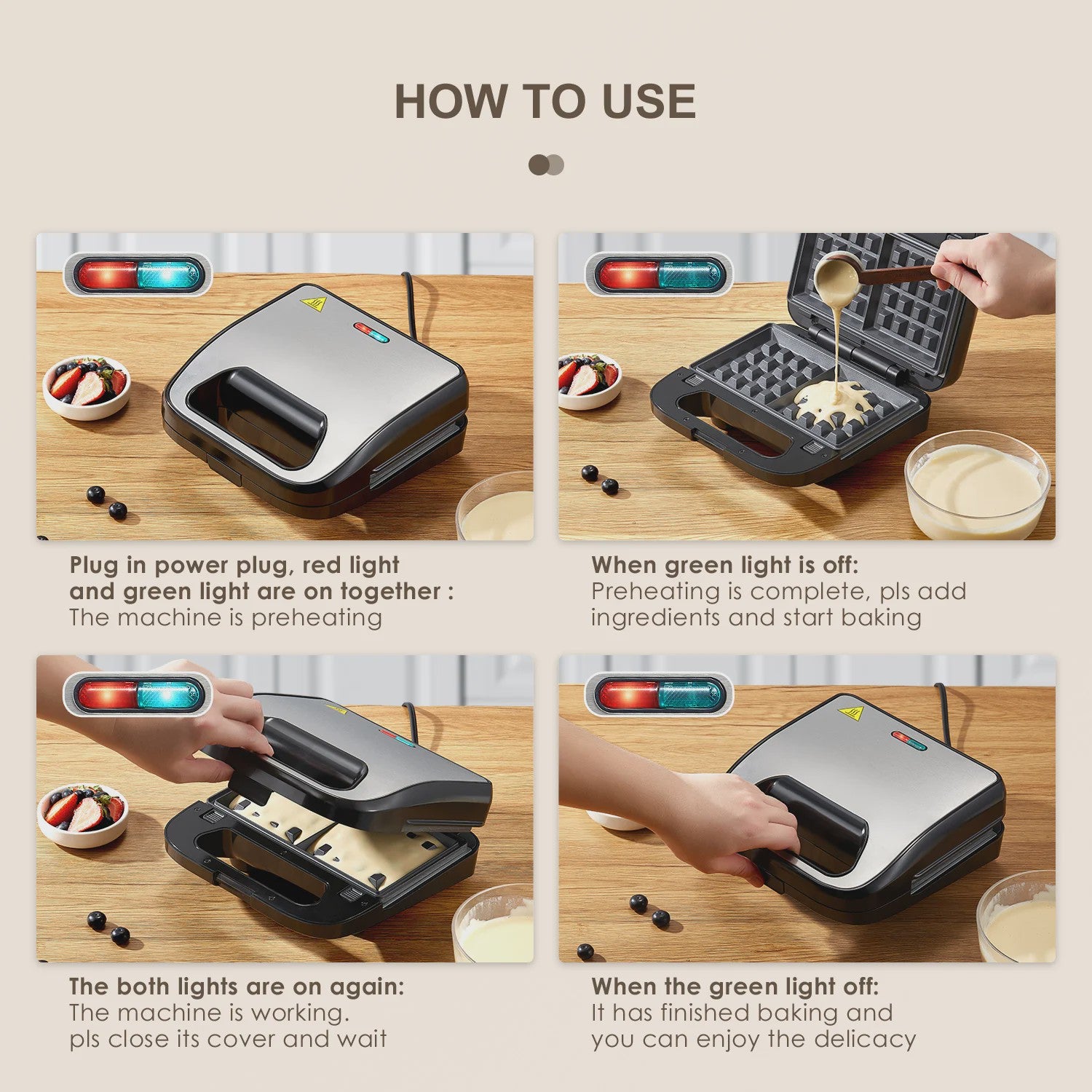 HOW TO USE

Plug in power plug, red light and green light are on together :
The machine is preheating

When green light is off:
Preheating is complete, pls add ingredients and start baking

The both lights are on again:
The machine is working.
pls close its cover and wait

When the green light off:
It has finished baking and you can enjoy the delicacy