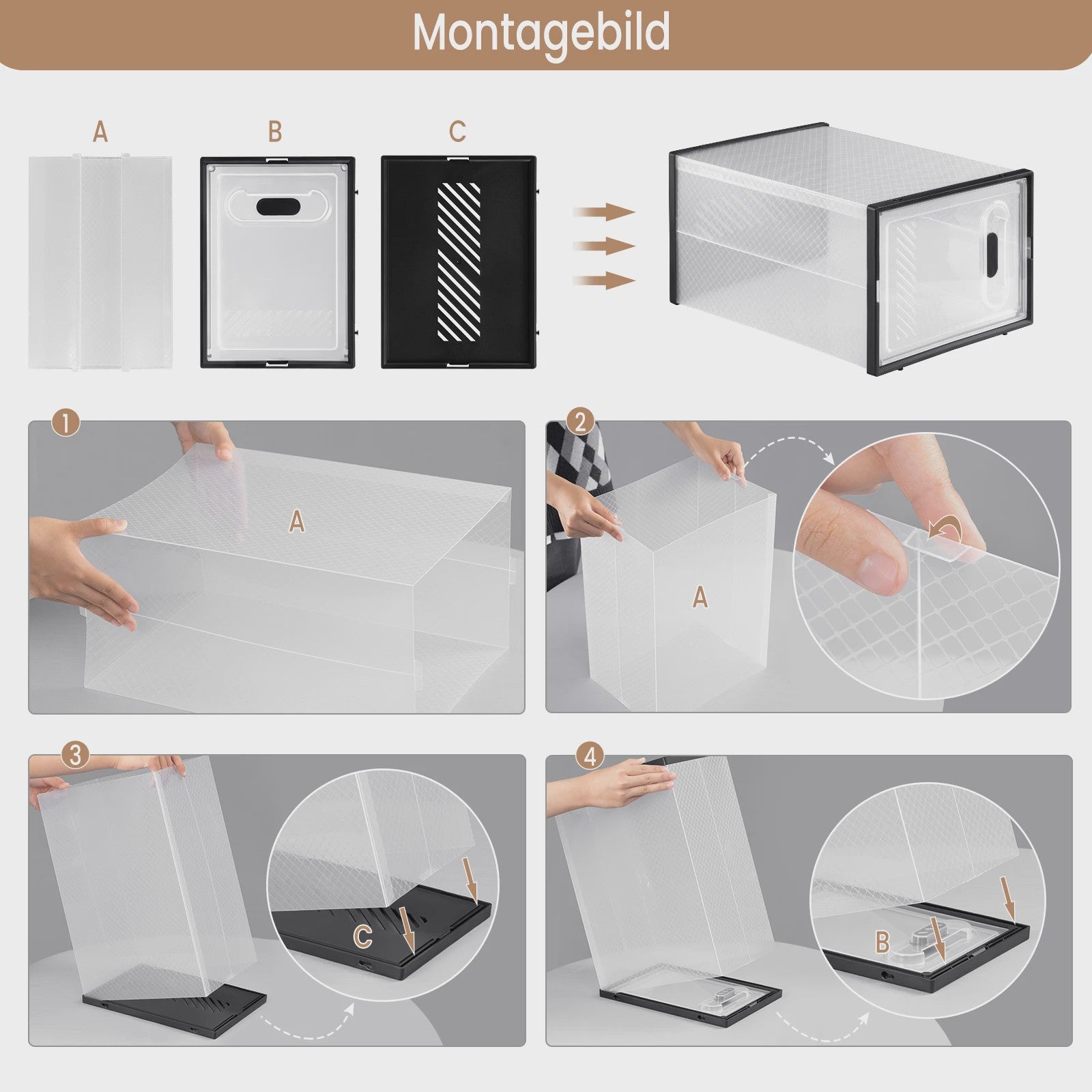 Montagebild

A

B

C

1

A

2

A

3

C

4

B