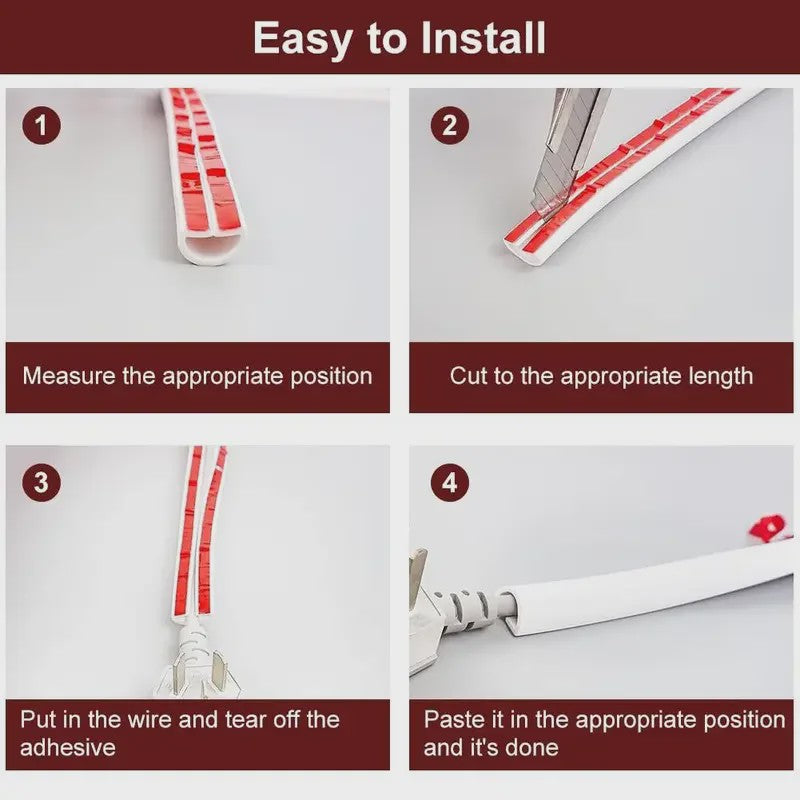 Easy to Install

1

Measure the appropriate position

2

Cut to the appropriate length

3

Put in the wire and tear off the adhesive

4

Paste it in the appropriate position and it's done