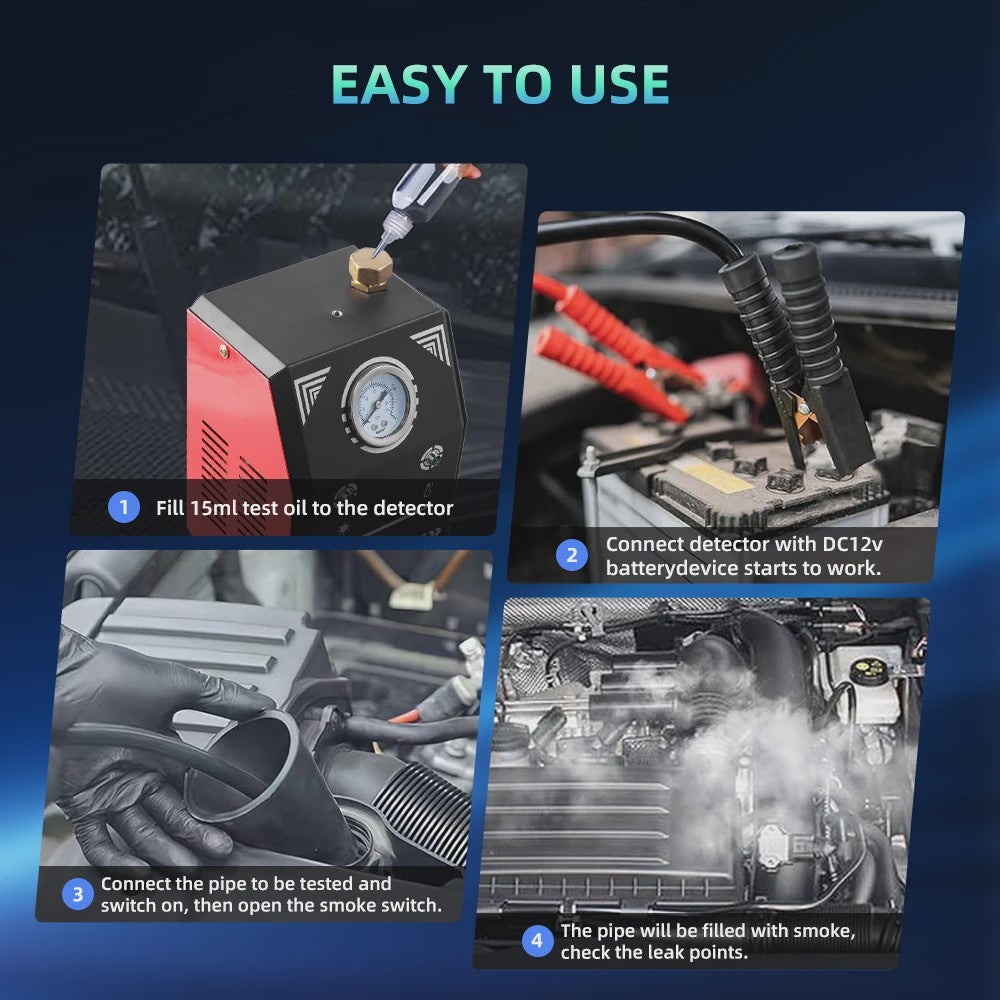 EASY TO USE

1 Fill 15ml test oil to the detector

2 Connect detector with DC12v batterydevice starts to work.

3 Connect the pipe to be tested and switch on, then open the smoke switch.

4 The pipe will be filled with smoke, check the leak points.