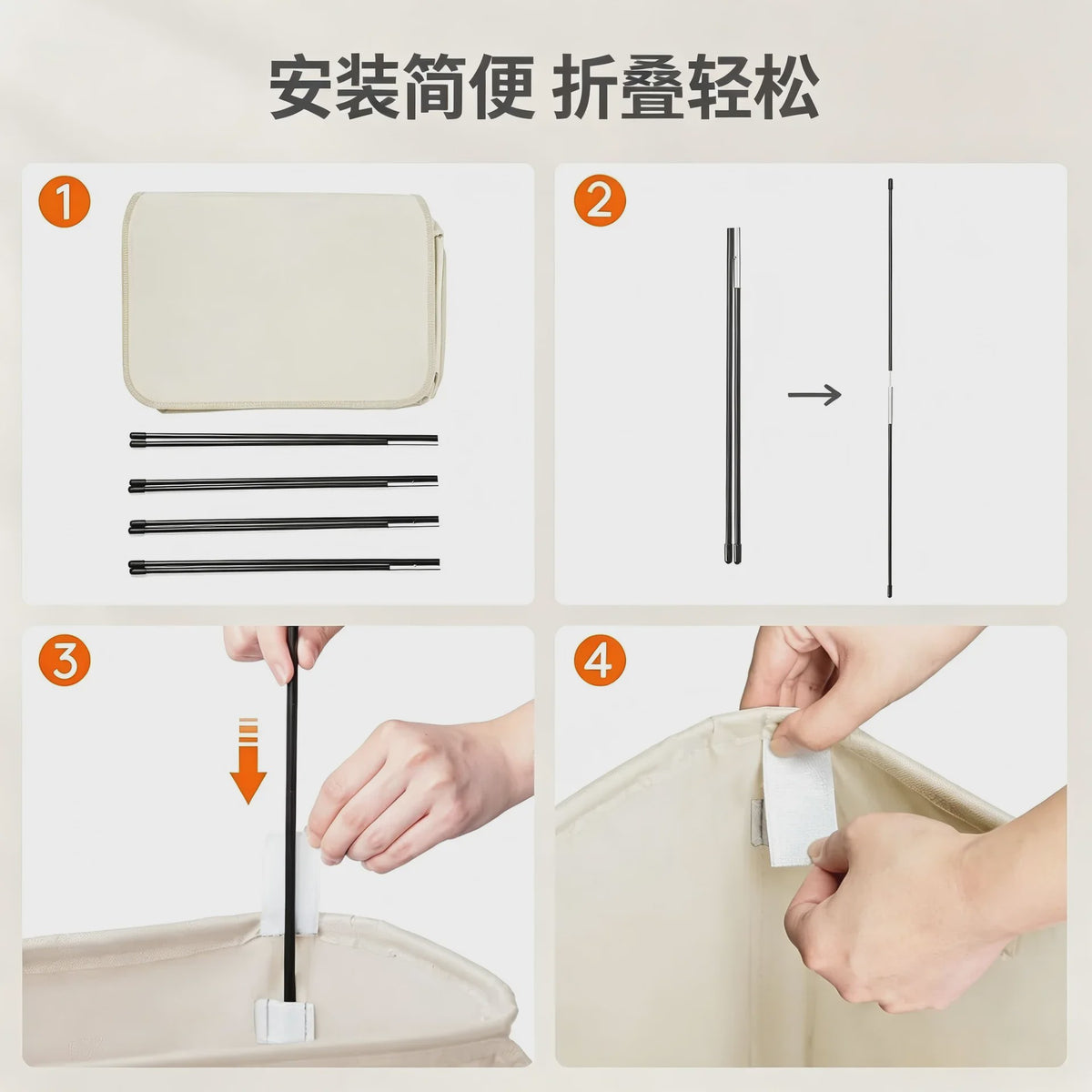 安装简便 折叠轻松

1

2

3

4