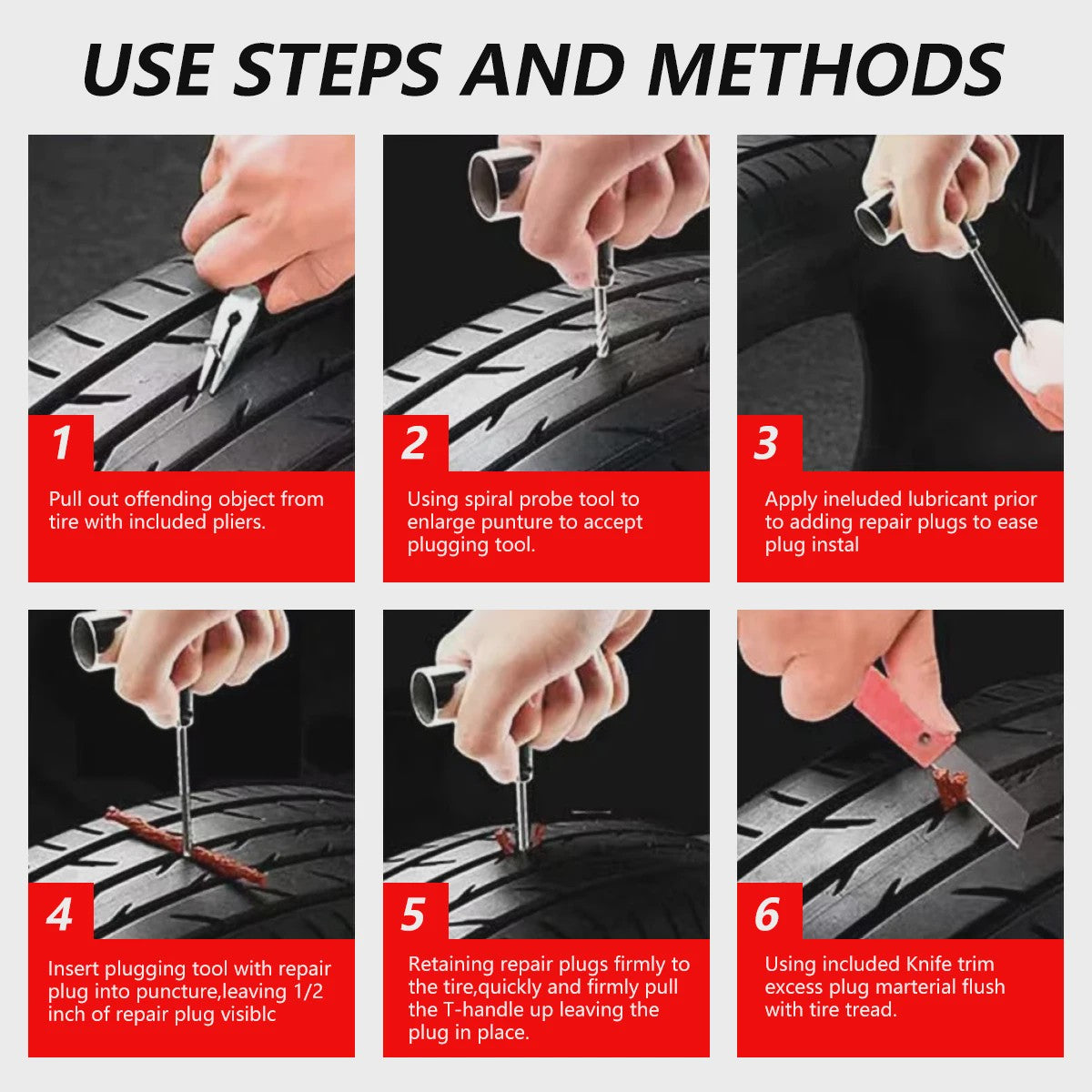 USE STEPS AND METHODS

1

Pull out offending object from tire with included pliers.

2

Using spiral probe tool to enlarge punture to accept plugging tool.

3

Apply ineluded lubricant prior to adding repair plugs to ease plug instal

4

Insert plugging tool with repair plug into puncture,leaving 1/2 inch of repair plug visiblc

5

Retaining repair plugs firmly to the tire,quickly and firmly pull the T-handle up leaving the plug in place.

6

Using included Knife trim excess plug marterial flush with tire tread.