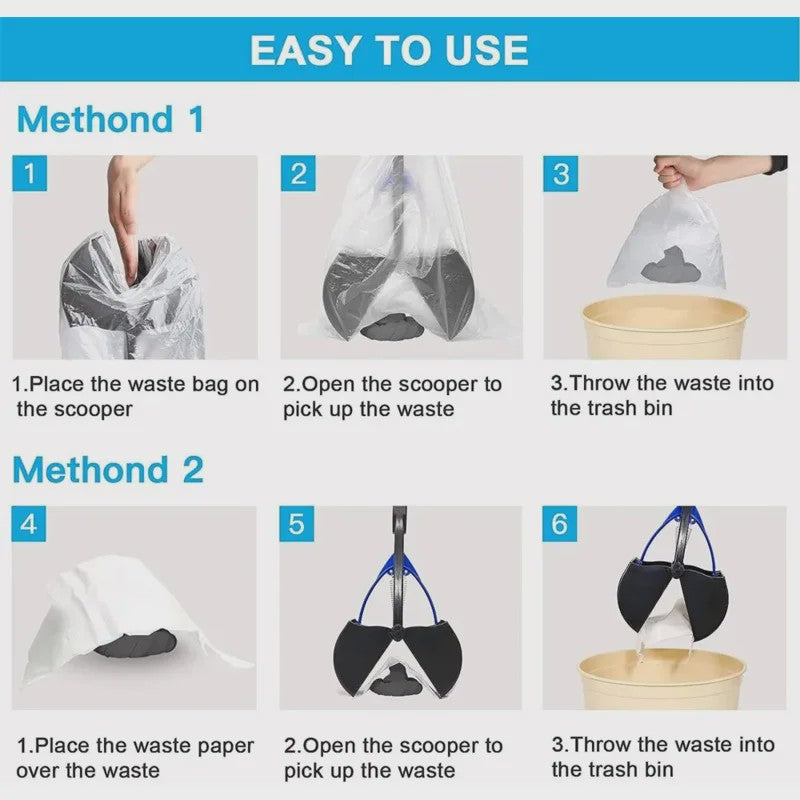 EASY TO USE

Methond 1

1

2

3

1.Place the waste bag on the scooper

2.Open the scooper to pick up the waste

3.Throw the waste into the trash bin

Methond 2

4

5

6

1.Place the waste paper over the waste

2.Open the scooper to pick up the waste

3.Throw the waste into the trash bin