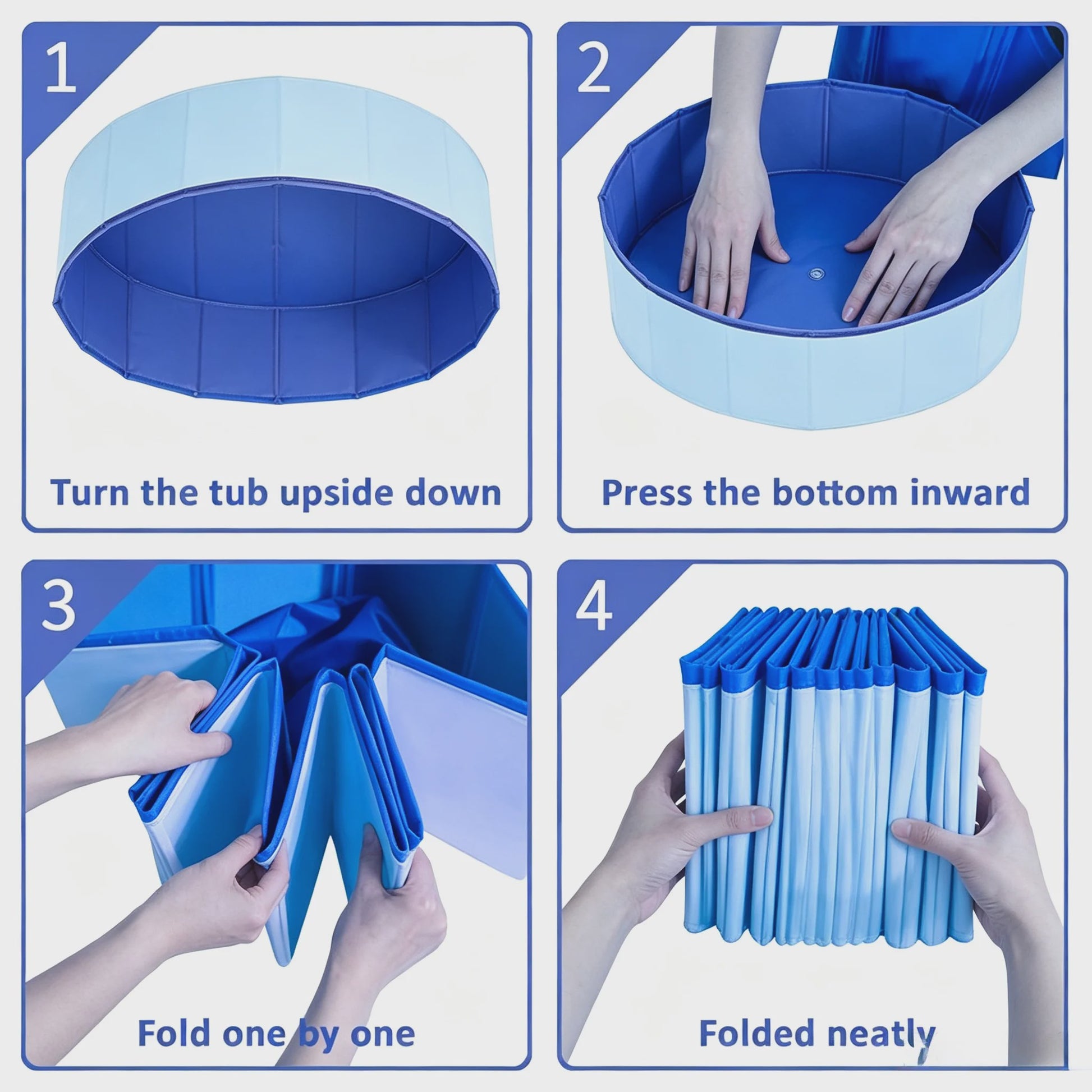 1

Turn the tub upside down

2

Press the bottom inward

3

Fold one by one

4

Folded neatly