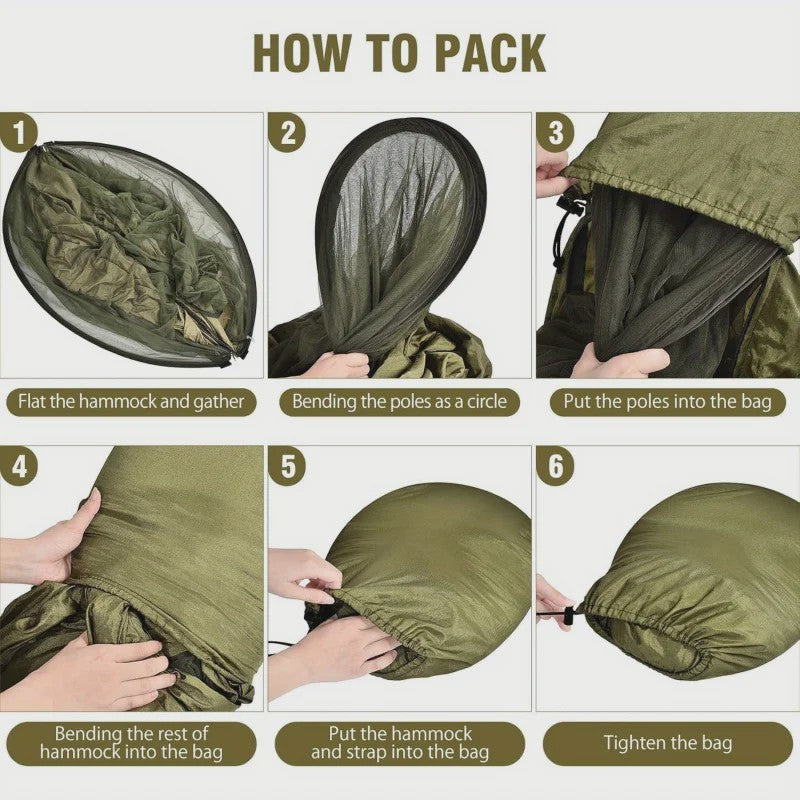 HOW TO PACK

1

Flat the hammock and gather

2

Bending the poles as a circle

3

Put the poles into the bag

4

Bending the rest of hammock into the bag

5

Put the hammock and strap into the bag

6

Tighten the bag