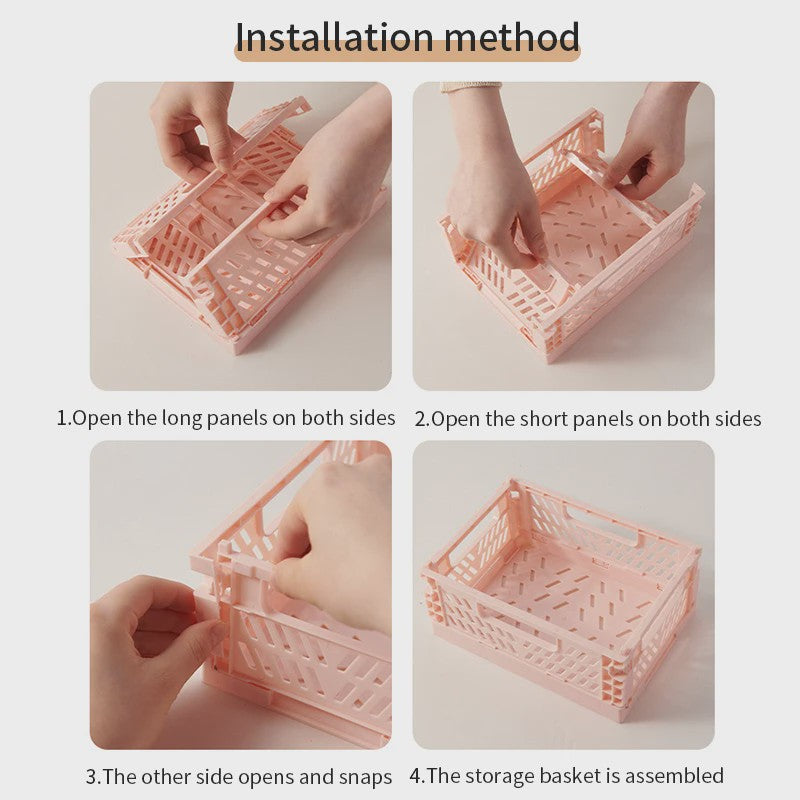 Installation method

1.Open the long panels on both sides

2.Open the short panels on both sides

3.The other side opens and snaps

4.The storage basket is assembled