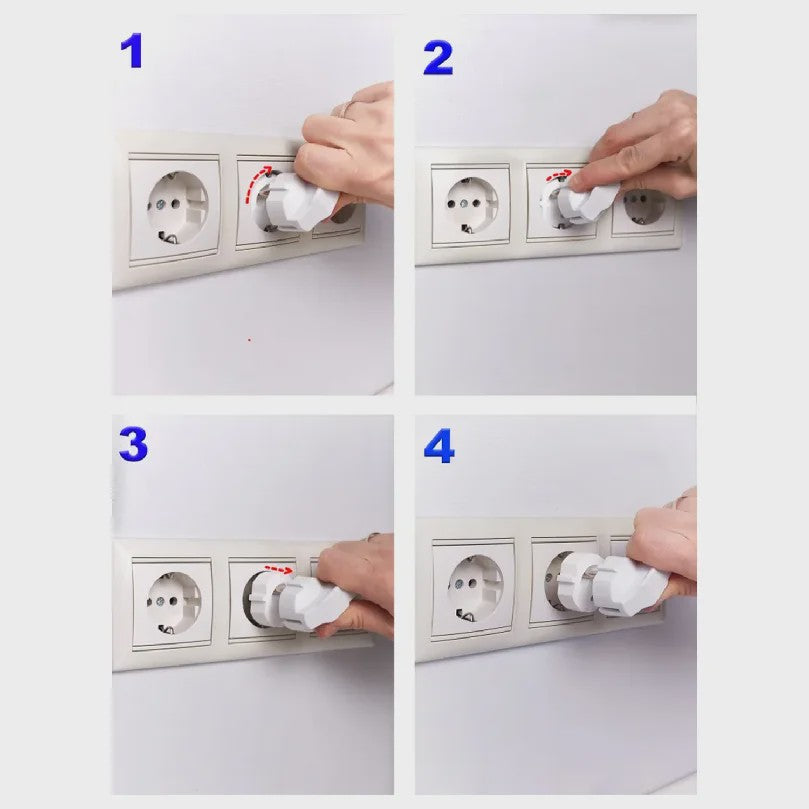 1

2

3

4