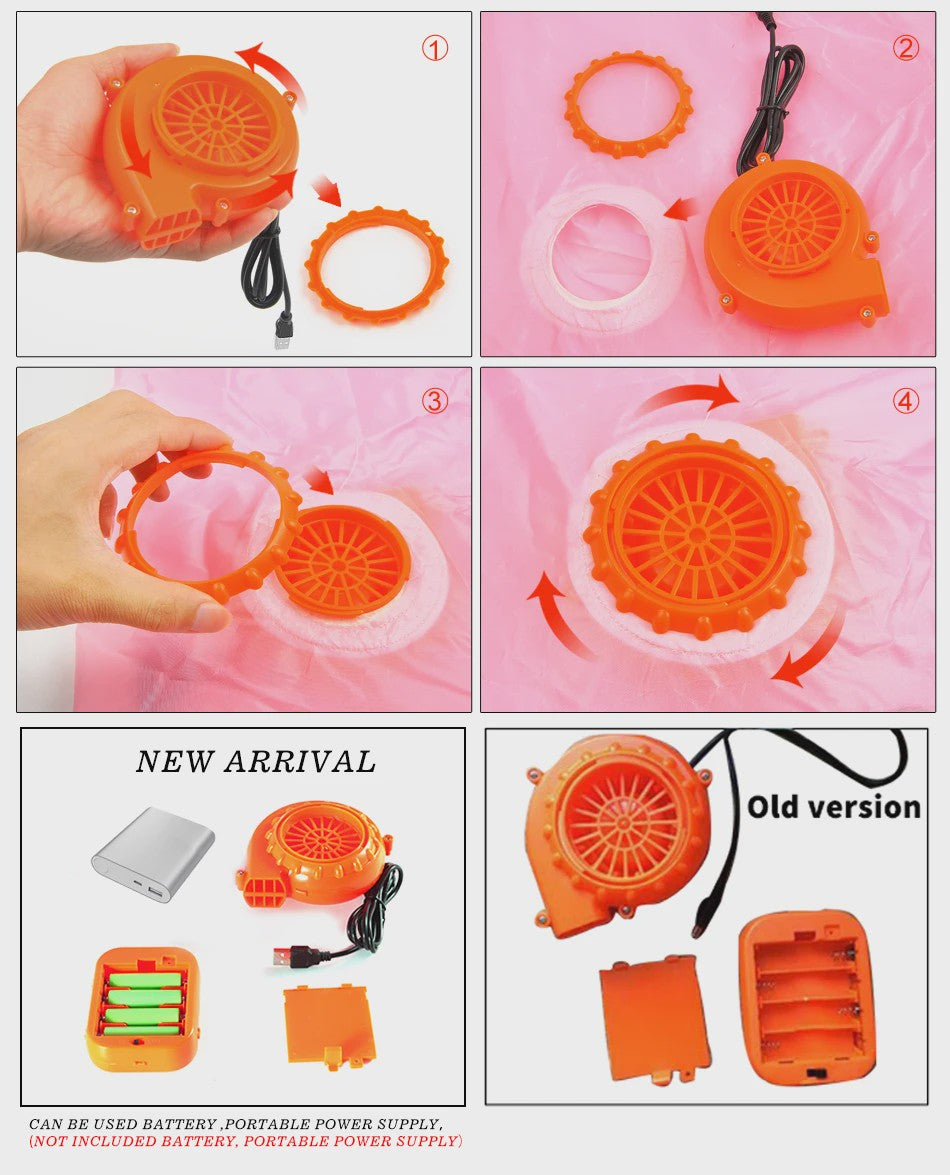 ①

②

③

④

NEW ARRIVAL

Old version

CAN BE USED BATTERY ,PORTABLE POWER SUPPLY,
(NOT INCLUDED BATTERY, PORTABLE POWER SUPPLY)