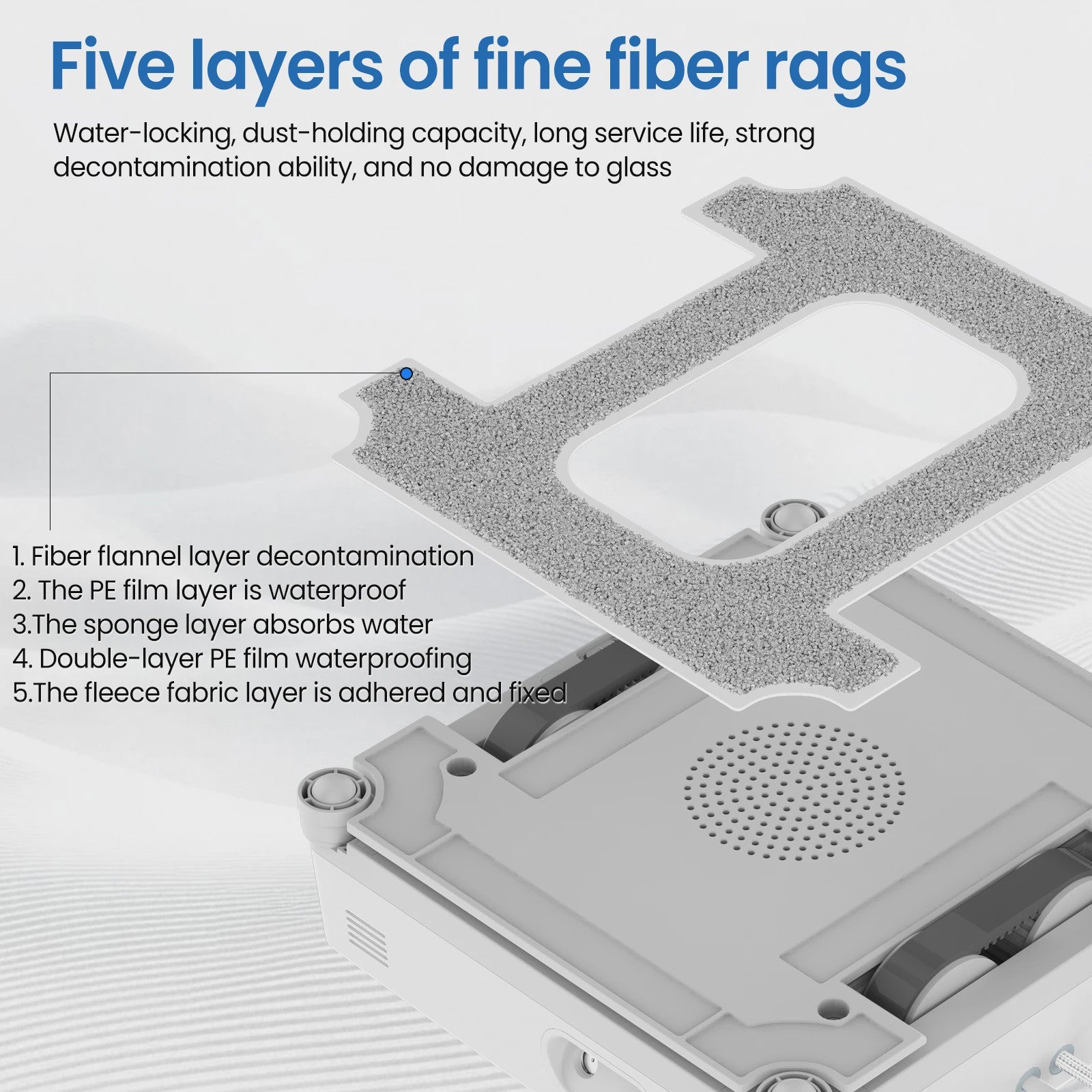 Five layers of fine fiber rags

Water-locking, dust-holding capacity, long service life, strong decontamination ability, and no damage to glass

1. Fiber flannel layer decontamination
2. The PE film layer is waterproof
3.The sponge layer absorbs water
4. Double-layer PE film waterproofing
5.The fleece fabric layer is adhered and fixed