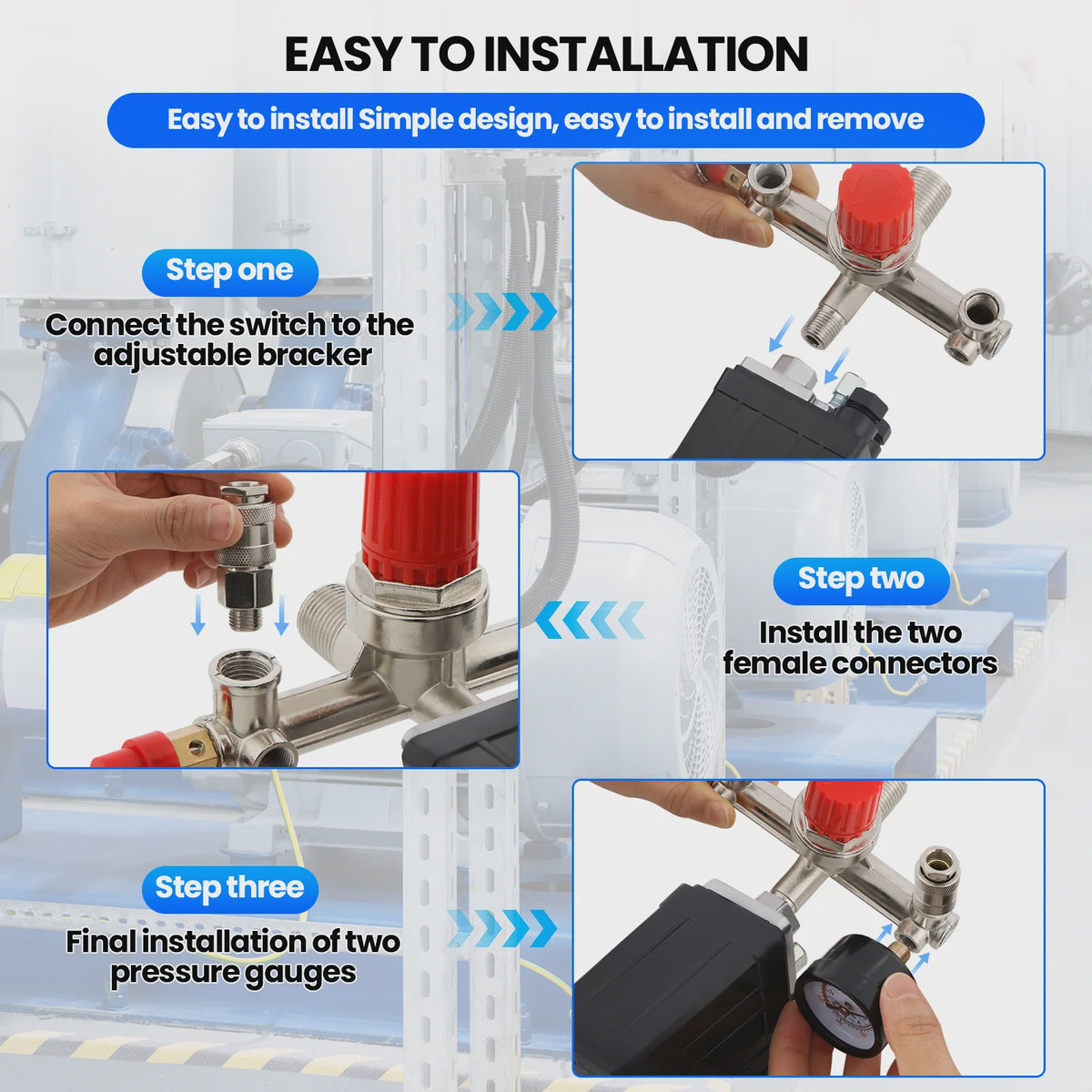 EASY TO INSTALLATION

Easy to install Simple design, easy to install and remove

Step one

Connect the switch to the adjustable bracker

Step two

Install the two female connectors

Step three

Final installation of two pressure gauges