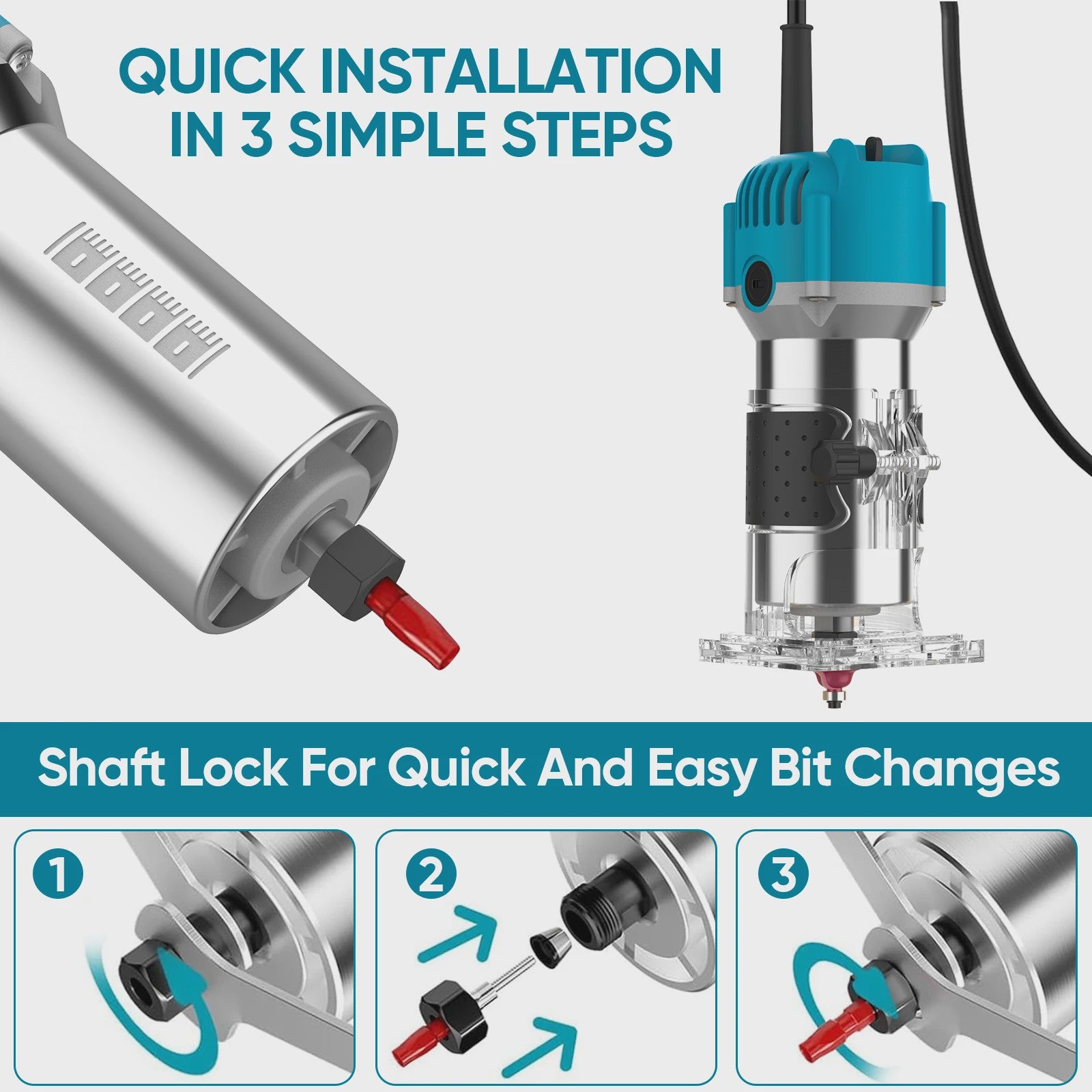 QUICK INSTALLATION IN 3 SIMPLE STEPS

Shaft Lock For Quick And Easy Bit Changes

1

2

3