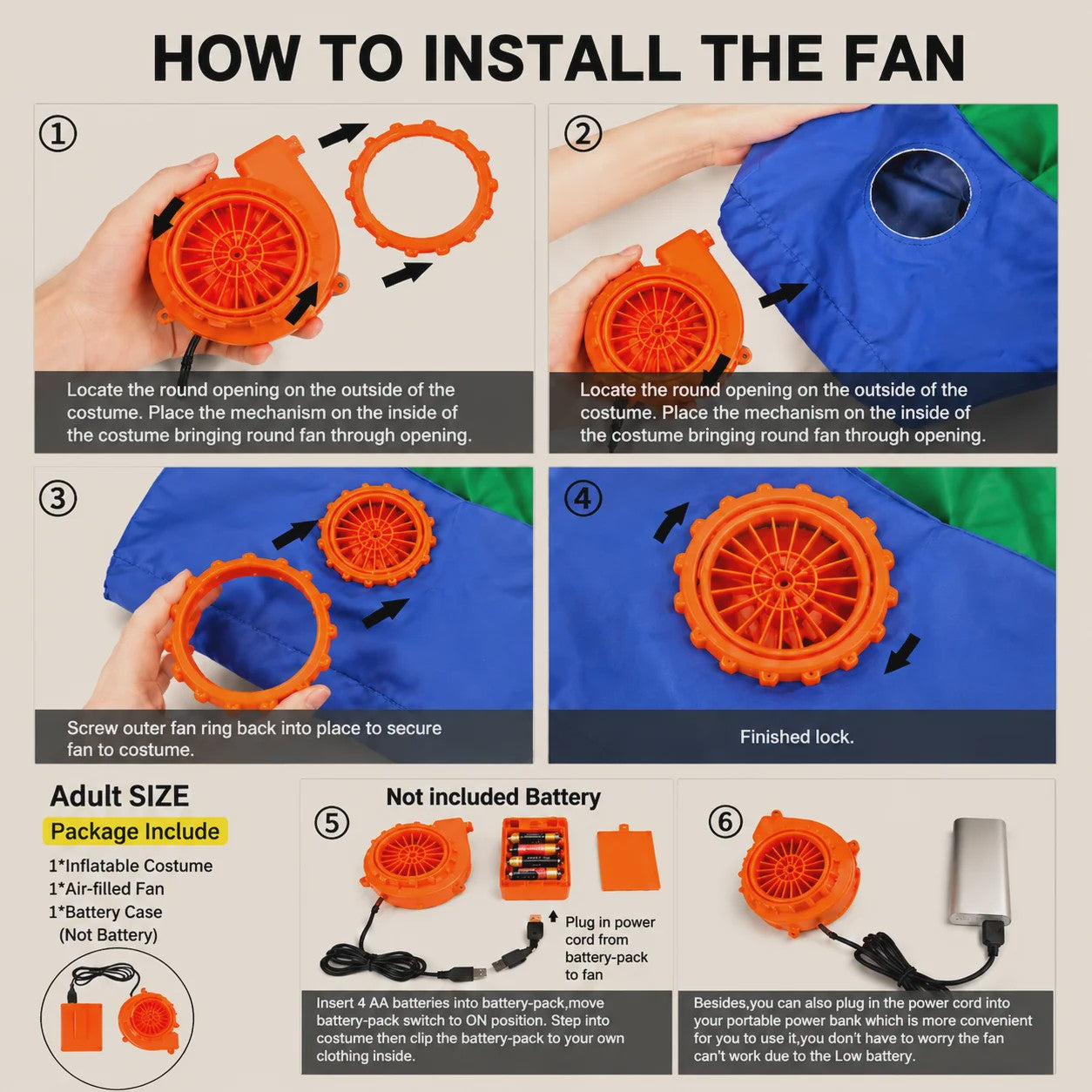 HOW TO INSTALL THE FAN

①

Locate the round opening on the outside of the costume. Place the mechanism on the inside of the costume bringing round fan through opening.

②

Locate the round opening on the outside of the costume. Place the mechanism on the inside of the costume bringing round fan through opening.

③

Screw outer fan ring back into place to secure fan to costume.

④

Finished lock.

Adult SIZE

Package Include

1*Inflatable Costume
1*Air-filled Fan
1*Battery Case
(Not Battery)

Not included Battery

⑤

Plug in power cord from battery-pack to fan

Insert 4 AA batteries into battery-pack,move battery-pack switch to ON position. Step into costume then clip the battery-pack to your own clothing inside.

⑥

Besides,you can also plug in the power cord into your portable power bank which is more convenient for you to use it,you don't have to worry the fan can't work due to the Low battery.