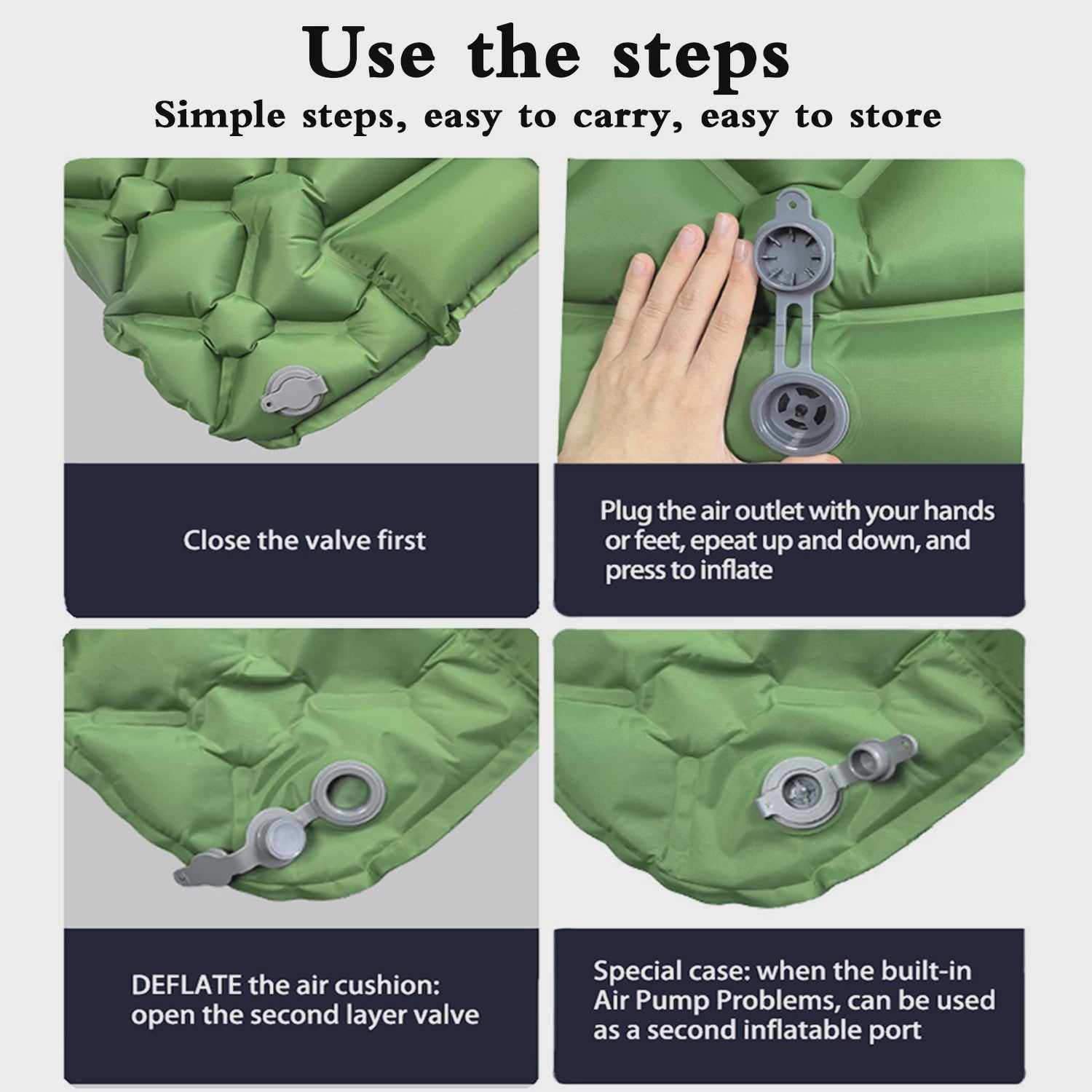 Use the steps

Simple steps, easy to carry, easy to store

Close the valve first

Plug the air outlet with your hands or feet, epeat up and down, and press to inflate

DEFLATE the air cushion: open the second layer valve

Special case: when the built-in Air Pump Problems, can be used as a second inflatable port