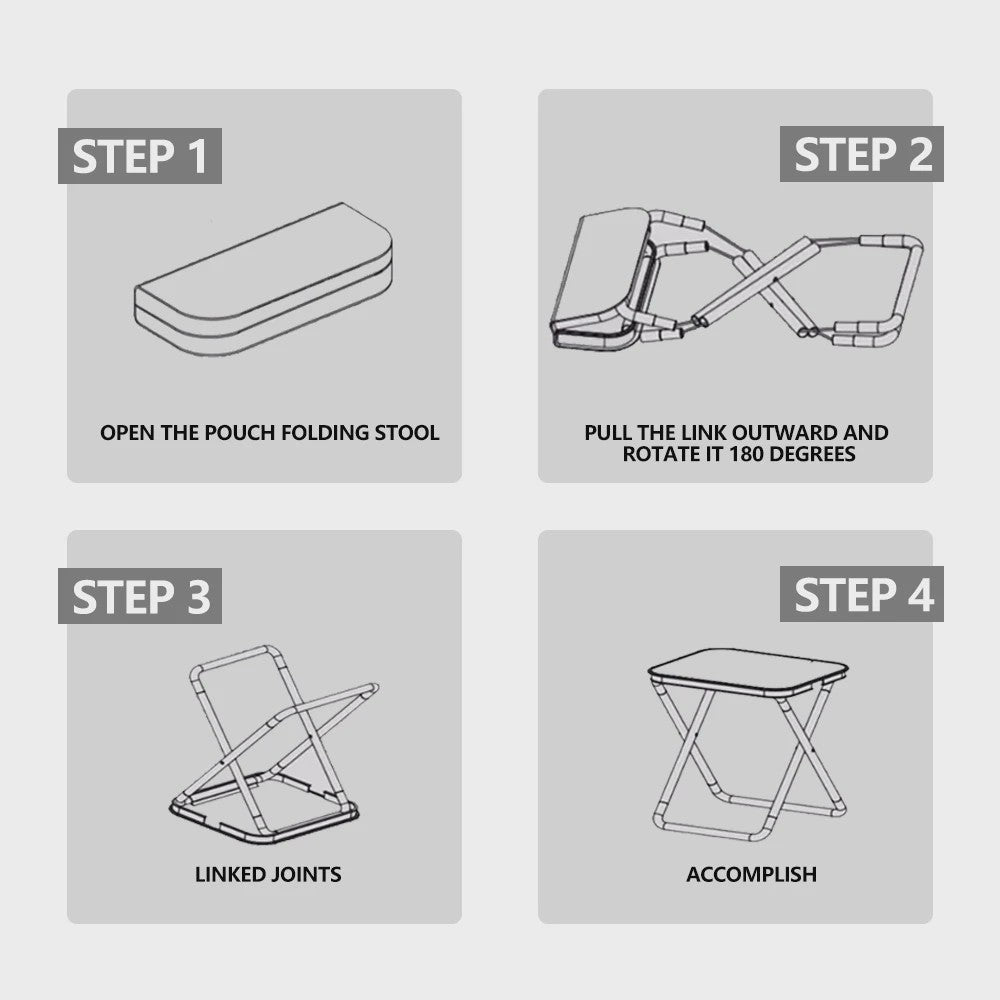 STEP 1

OPEN THE POUCH FOLDING STOOL

STEP 2

PULL THE LINK OUTWARD AND ROTATE IT 180 DEGREES

STEP 3

LINKED JOINTS

STEP 4

ACCOMPLISH