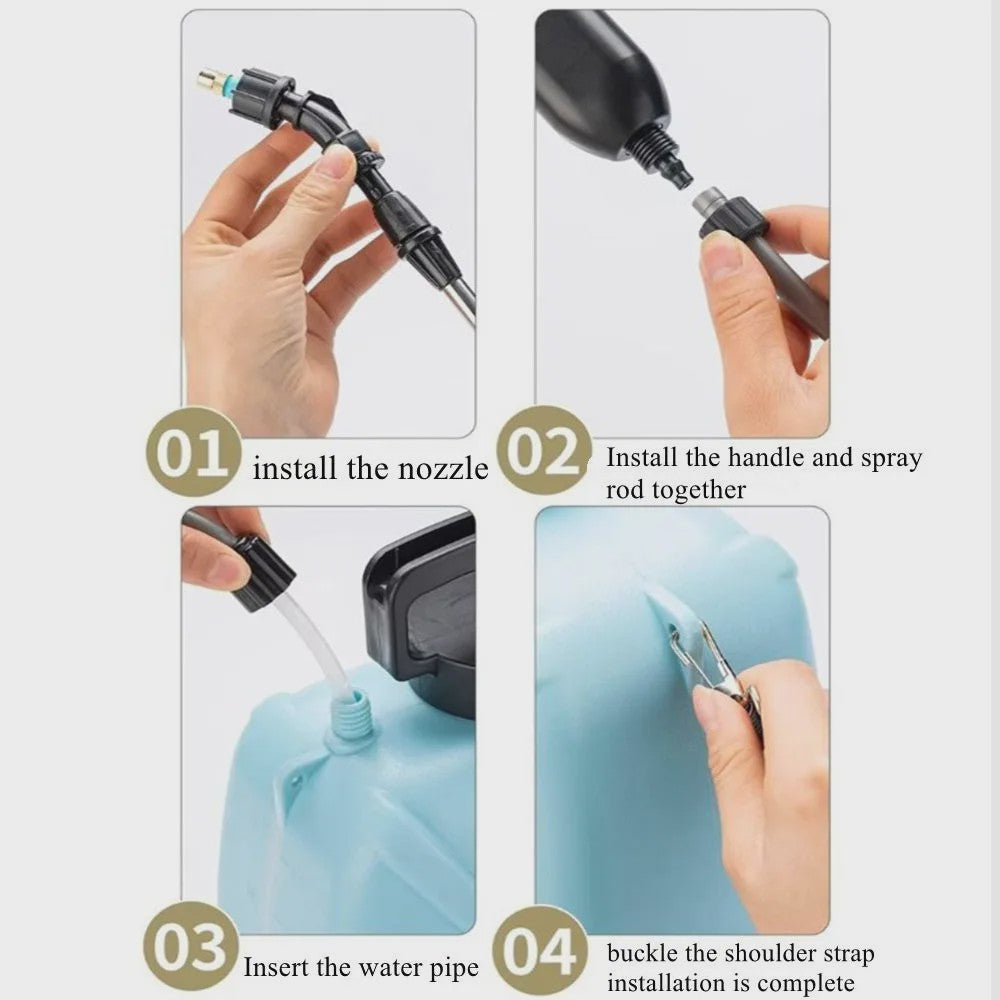 01 install the nozzle

02 Install the handle and spray rod together

03 Insert the water pipe

04 buckle the shoulder strap installation is complete