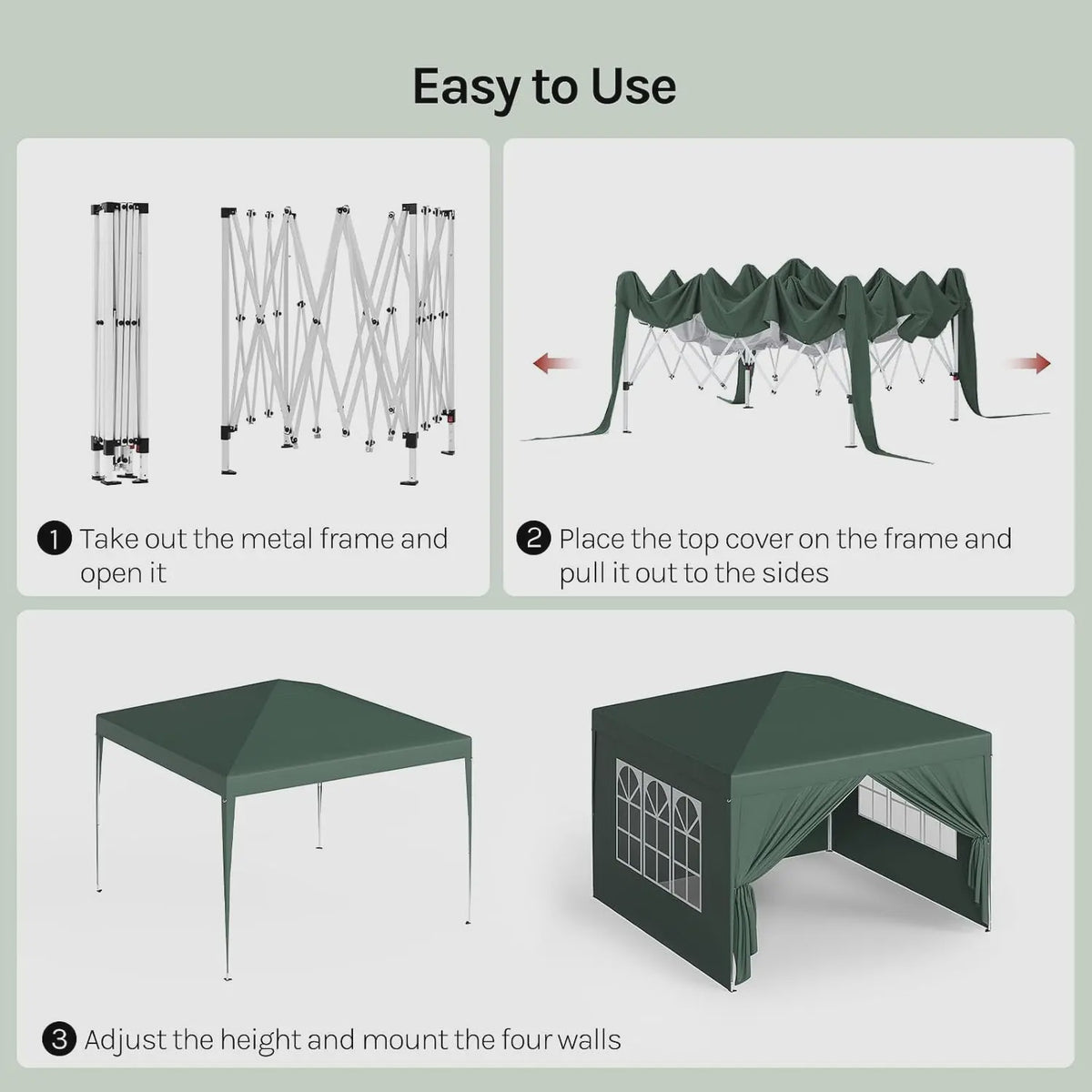 Easy to Use

1 Take out the metal frame and open it

2 Place the top cover on the frame and pull it out to the sides

3 Adjust the height and mount the four walls