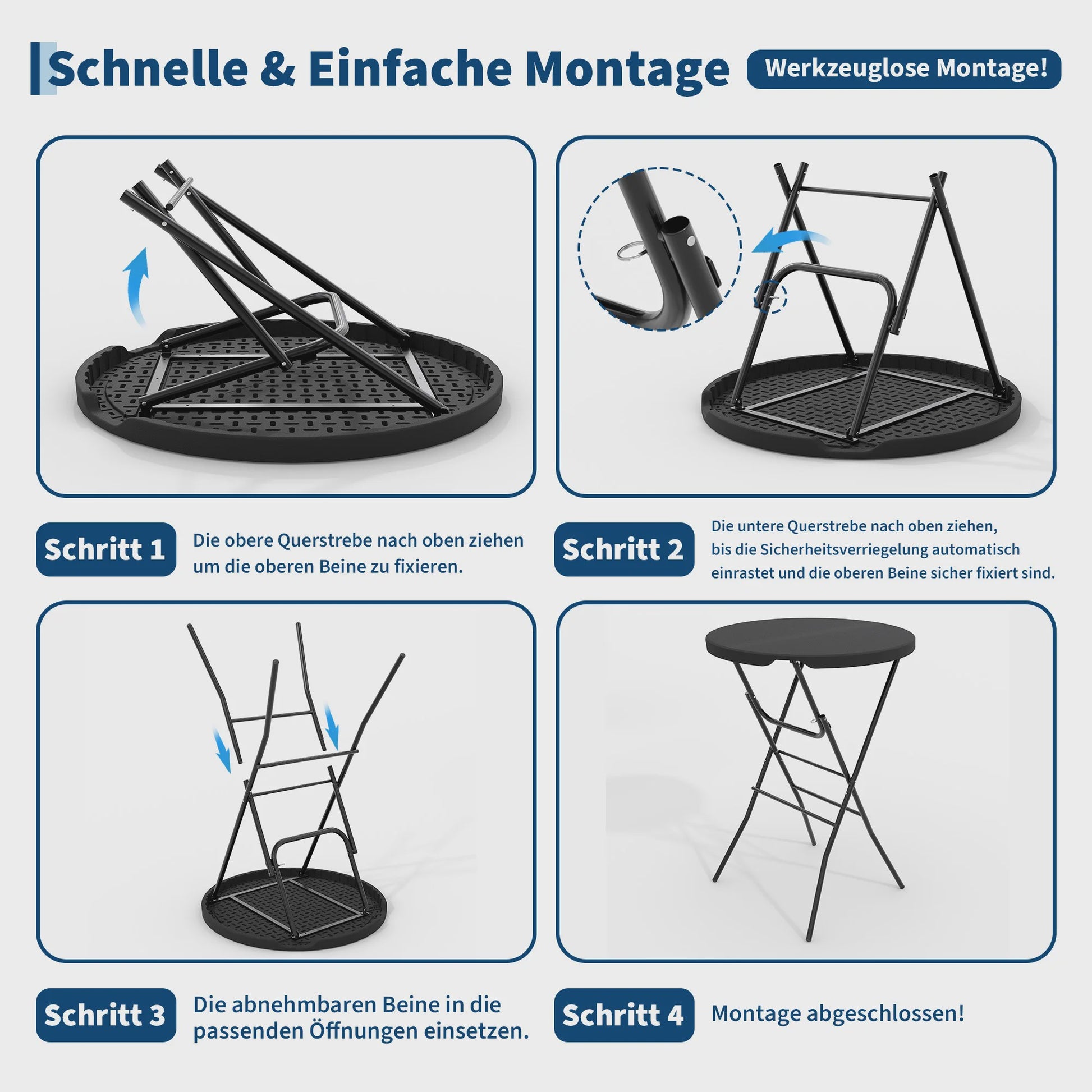 Schnelle & Einfache Montage

Werkzeuglose Montage!

Schritt 1

Die obere Querstrebe nach oben ziehen um die oberen Beine zu fixieren.

Schritt 2

Die untere Querstrebe nach oben ziehen, bis die Sicherheitsverriegelung automatisch einrastet und die oberen Beine sicher fixiert sind.

Schritt 3

Die abnehmbaren Beine in die passenden Öffnungen einsetzen.

Schritt 4

Montage abgeschlossen!