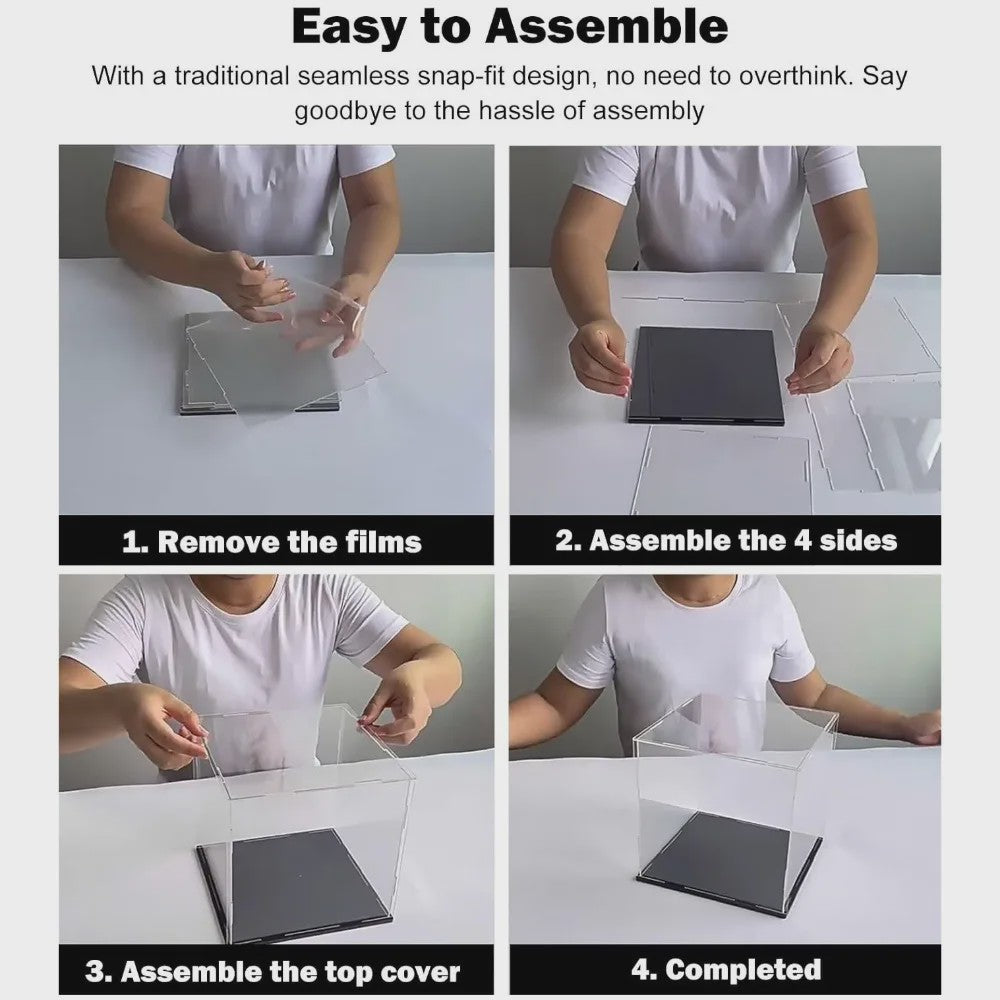 Easy to Assemble

With a traditional seamless snap-fit design, no need to overthink. Say goodbye to the hassle of assembly

1. Remove the films

2. Assemble the 4 sides

3. Assemble the top cover

4. Completed