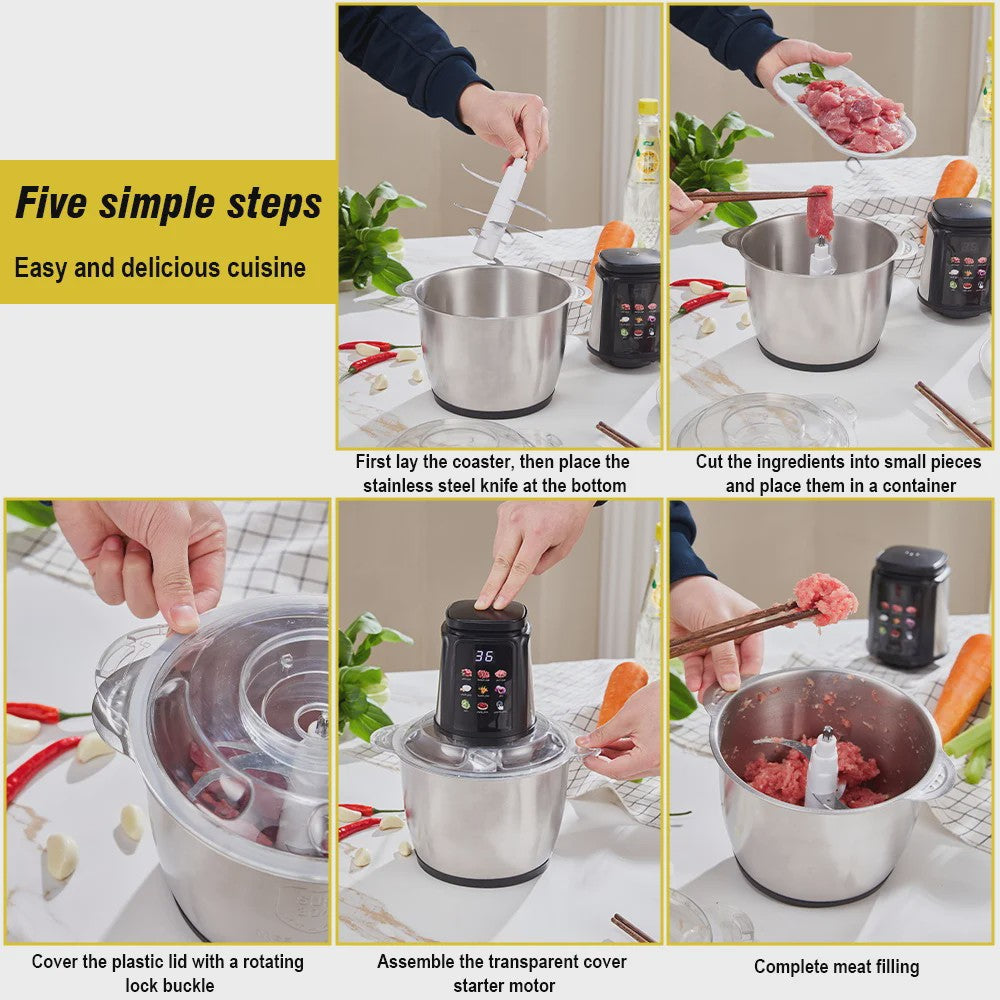 Five simple steps

Easy and delicious cuisine

First lay the coaster, then place the stainless steel knife at the bottom

Cut the ingredients into small pieces and place them in a container

36

Cover the plastic lid with a rotating lock buckle

Assemble the transparent cover starter motor

Complete meat filling