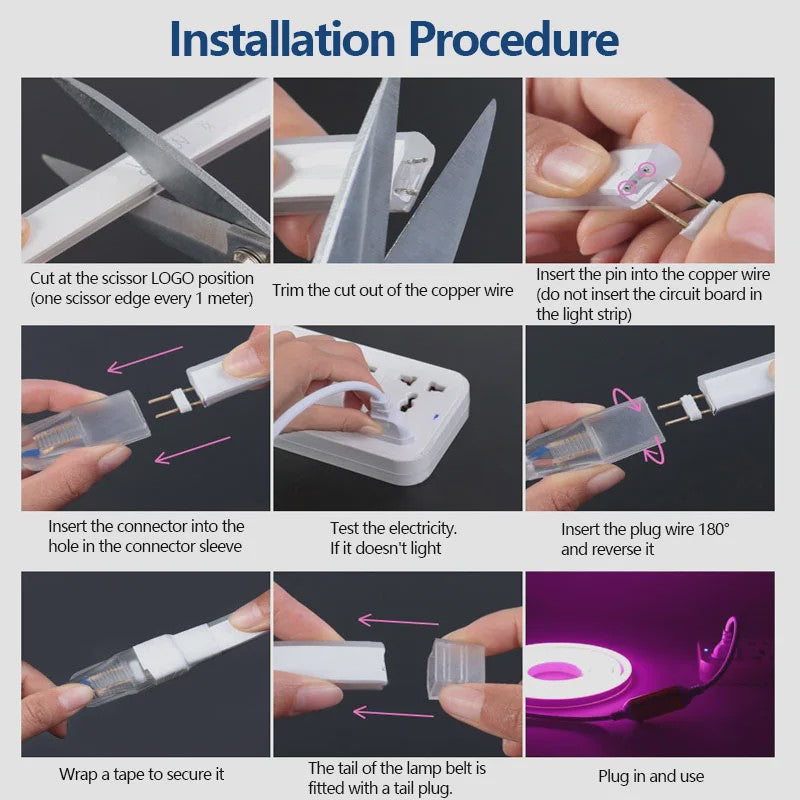 Installation Procedure

Cut at the scissor LOGO position (one scissor edge every 1 meter)

Trim the cut out of the copper wire

Insert the pin into the copper wire (do not insert the circuit board in the light strip)

Insert the connector into the hole in the connector sleeve

Test the electricity. If it doesn't light

Insert the plug wire 180° and reverse it

Wrap a tape to secure it

The tail of the lamp belt is fitted with a tail plug.

Plug in and use