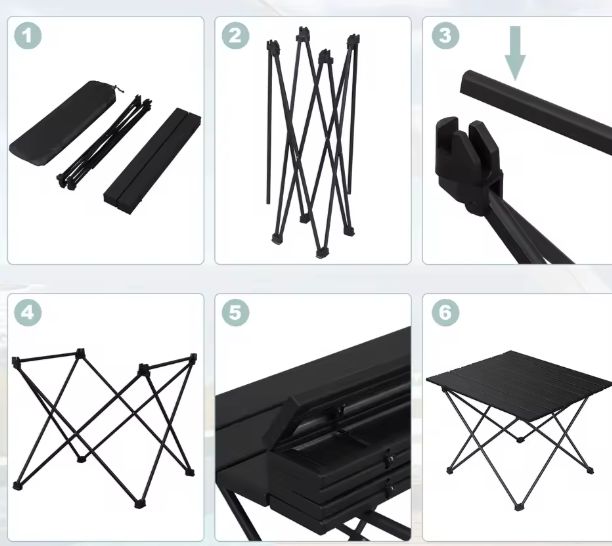 1

2

3

4

5

6