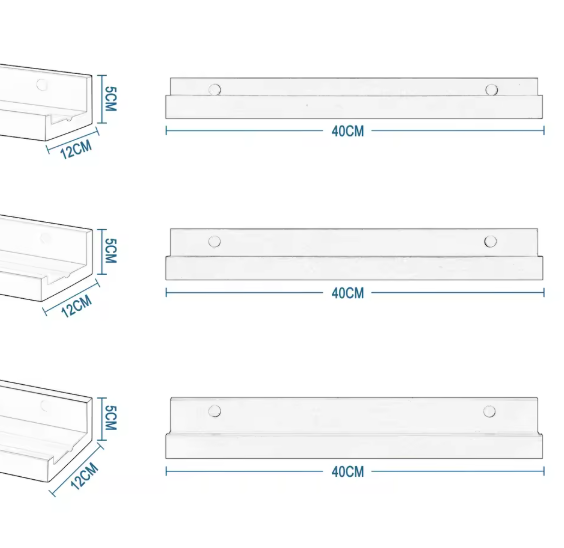 5CM
12CM
40CM
5CM
12CM
40CM
5CM
12CM
40CM