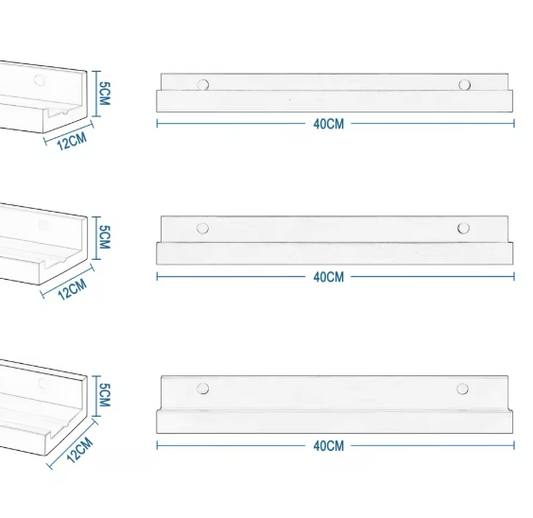 5CM
12CM
40CM
5CM
12CM
40CM
5CM
12CM
40CM