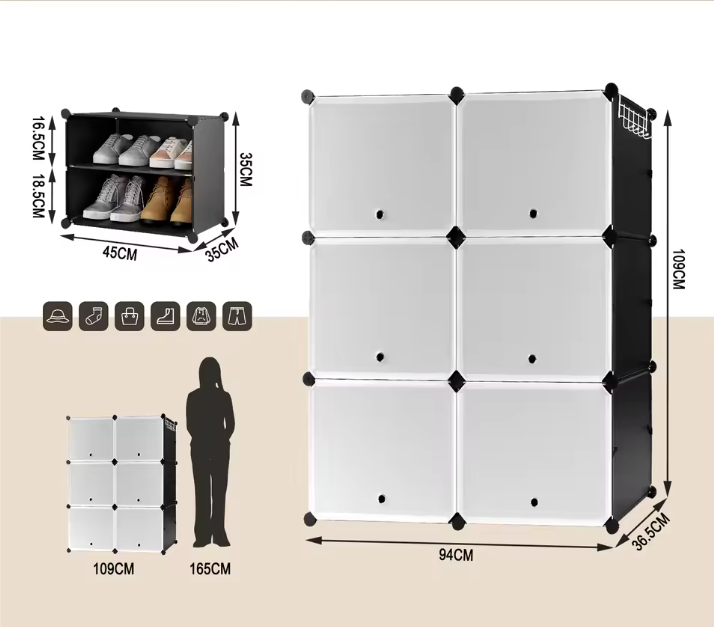 16.5CM
18.5CM
35CM
45CM
35CM
109CM
165CM
109CM
94CM
36.5CM