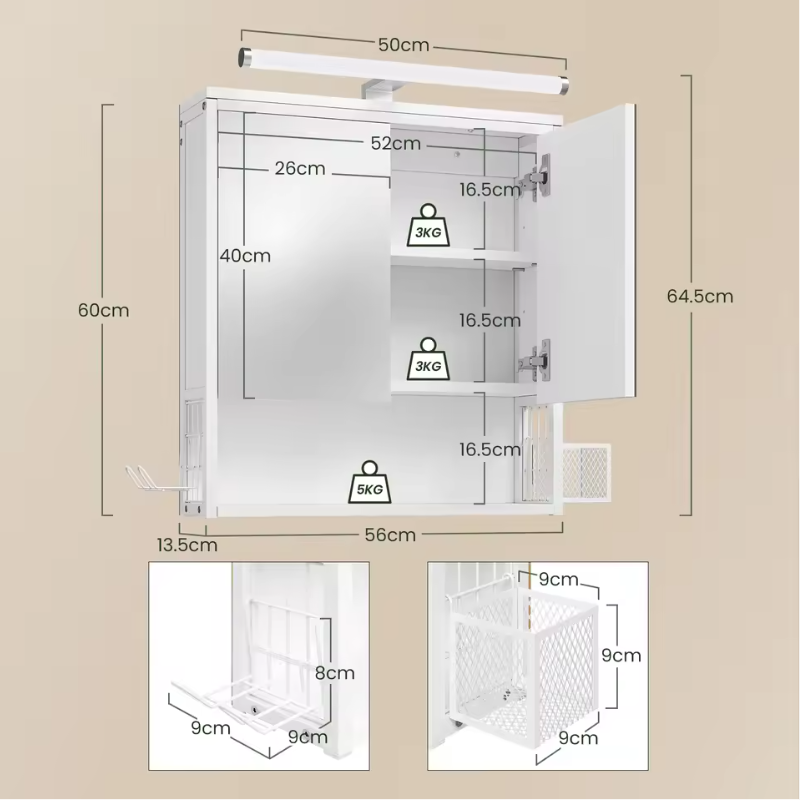 50cm
52cm
26cm
16.5cm
3KG
40cm
60cm
64.5cm
16.5cm
3KG
16.5cm
5KG
13.5cm
56cm
8cm
9cm
9cm
9cm
9cm
9cm