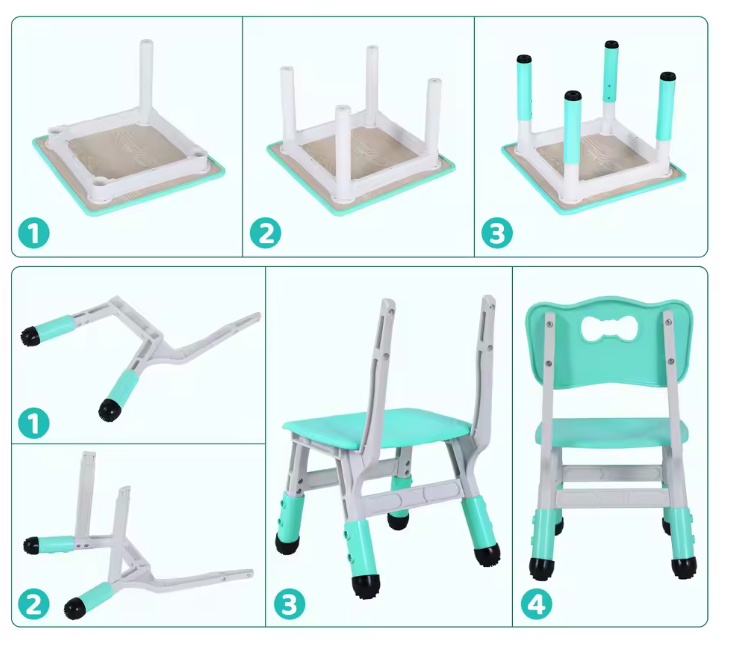 1
2
3
1
2
3
4