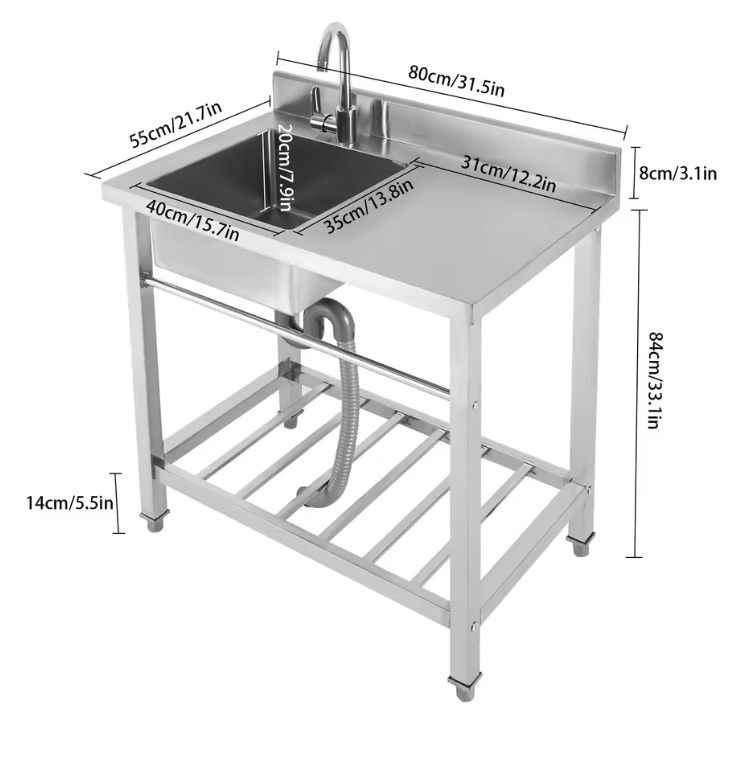 80cm/31.5in
55cm/21.7in
20cm/7.9in
31cm/12.2in
8cm/3.1in
40cm/15.7in
35cm/13.8in
84cm/33.1in
14cm/5.5in