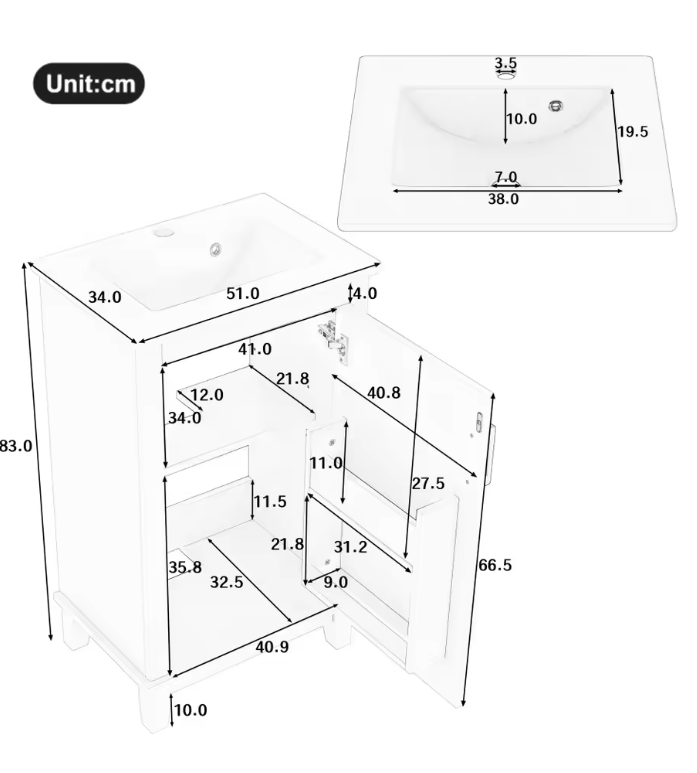 Unit:cm

3.5
10.0
19.5
7.0
38.0

34.0
51.0
4.0
41.0
21.8
12.0
34.0
40.8
83.0
11.0
27.5
11.5
21.8
31.2
35.8
32.5
9.0
66.5
40.9
10.0