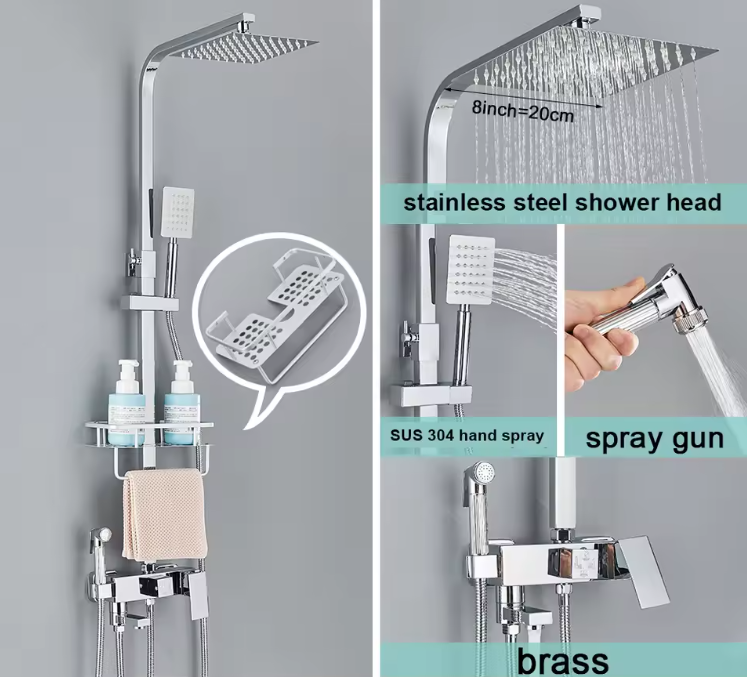 8inch=20cm

stainless steel shower head

SUS 304 hand spray

spray gun

brass