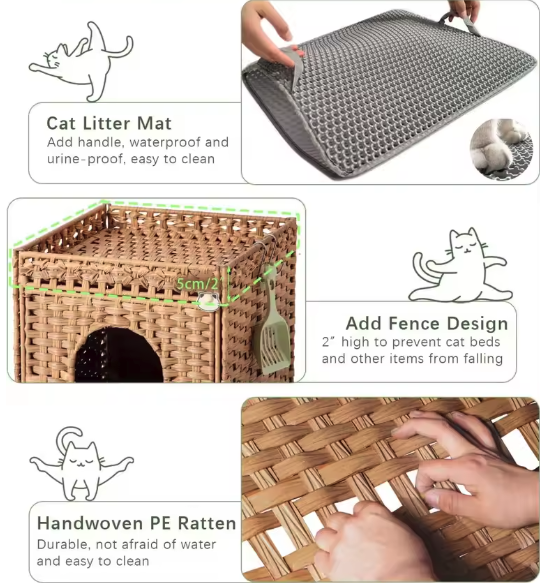 Cat Litter Mat
Add handle, waterproof and urine-proof, easy to clean

5cm/2"

Add Fence Design
2" high to prevent cat beds and other items from falling

Handwoven PE Ratten
Durable, not afraid of water and easy to clean