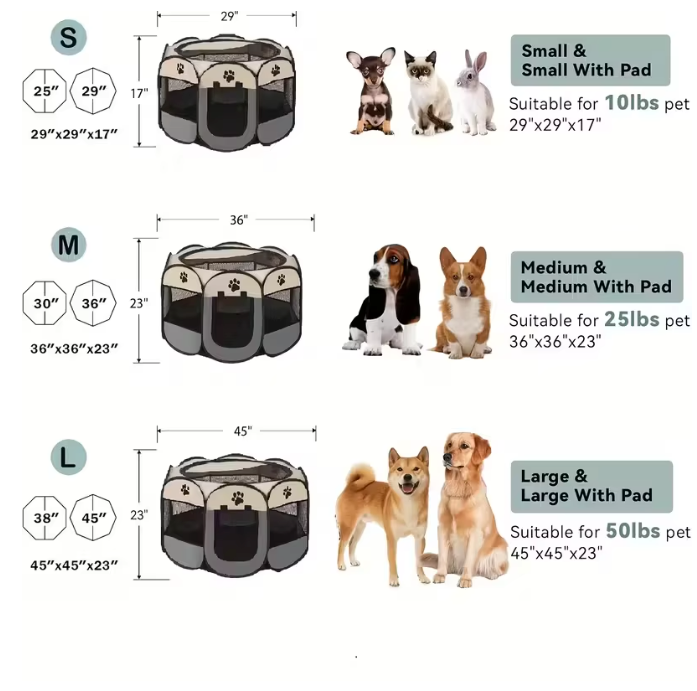 S

25″ 29″

29″x29″x17″

29"

17"

Small &
Small With Pad

Suitable for 10lbs pet
29"x29"x17"

M

30″ 36″

36″x36″x23″

36"

23"

Medium &
Medium With Pad

Suitable for 25lbs pet
36"x36"x23"

L

38″ 45″

45″x45″x23″

45"

23"

Large &
Large With Pad

Suitable for 50lbs pet
45"x45"x23"