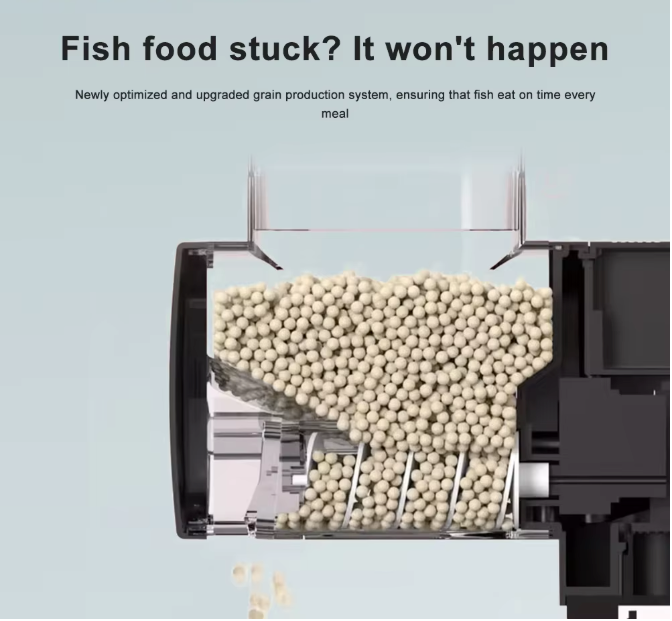 Fish food stuck? It won't happen

Newly optimized and upgraded grain production system, ensuring that fish eat on time every meal