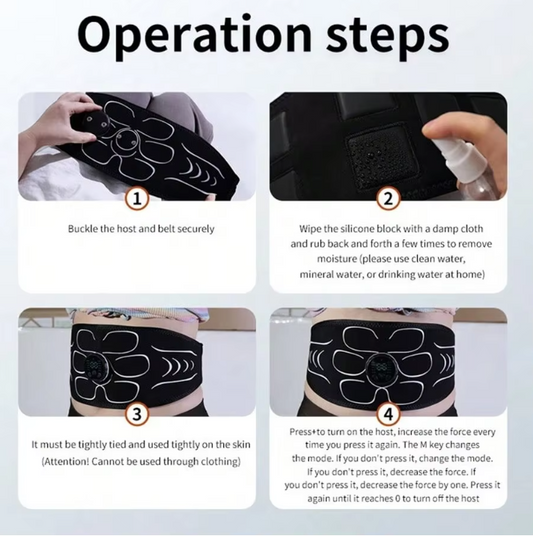 Operation steps

1

Buckle the host and belt securely

2

Wipe the silicone block with a damp cloth and rub back and forth a few times to remove moisture (please use clean water, mineral water, or drinking water at home)

3

It must be tightly tied and used tightly on the skin (Attention! Cannot be used through clothing)

4

Press+to turn on the host, increase the force every time you press it again. The M key changes the mode. If you don't press it, change the mode. If you don't press it, decrease the force. If you don't press it, decrease the force by one. Press it again until it reaches 0 to turn off the host